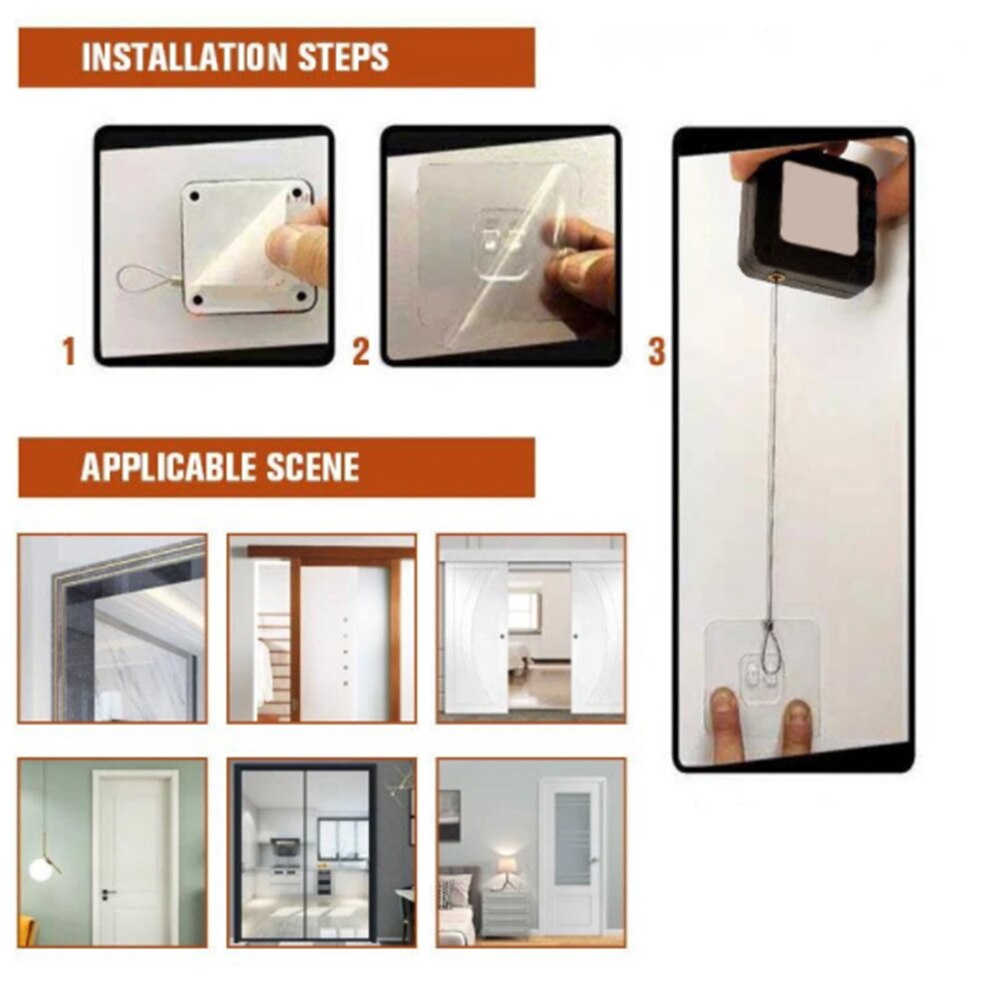 INSTALLATION STEPS

1

2

3

APPLICABLE SCENE