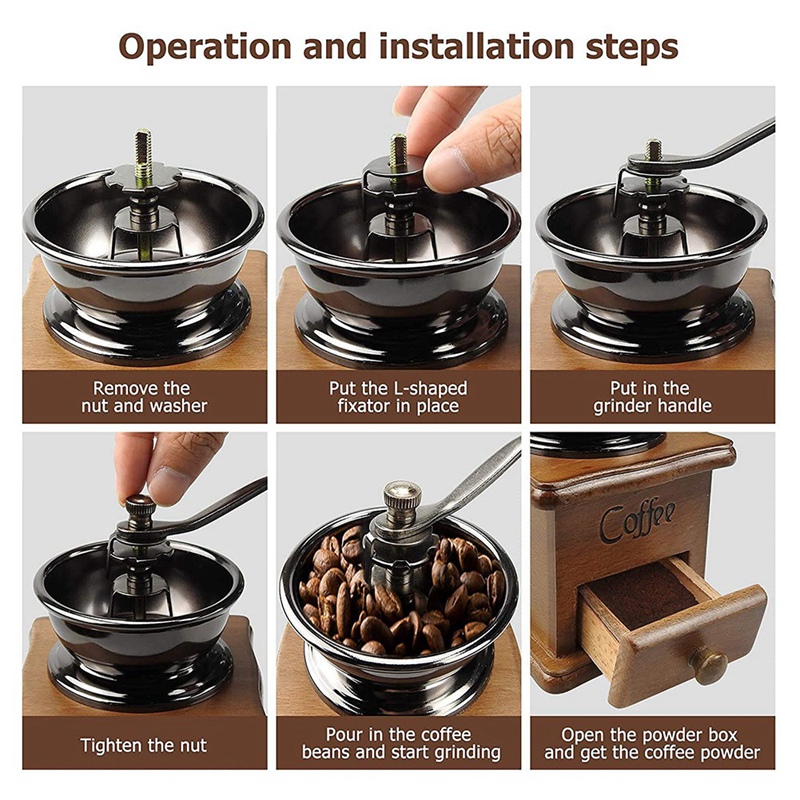 Operation and installation steps

Remove the nut and washer

Put the L-shaped fixator in place

Put in the grinder handle

Tighten the nut

Pour in the coffee beans and start grinding

Coffee

Open the powder box and get the coffee powder