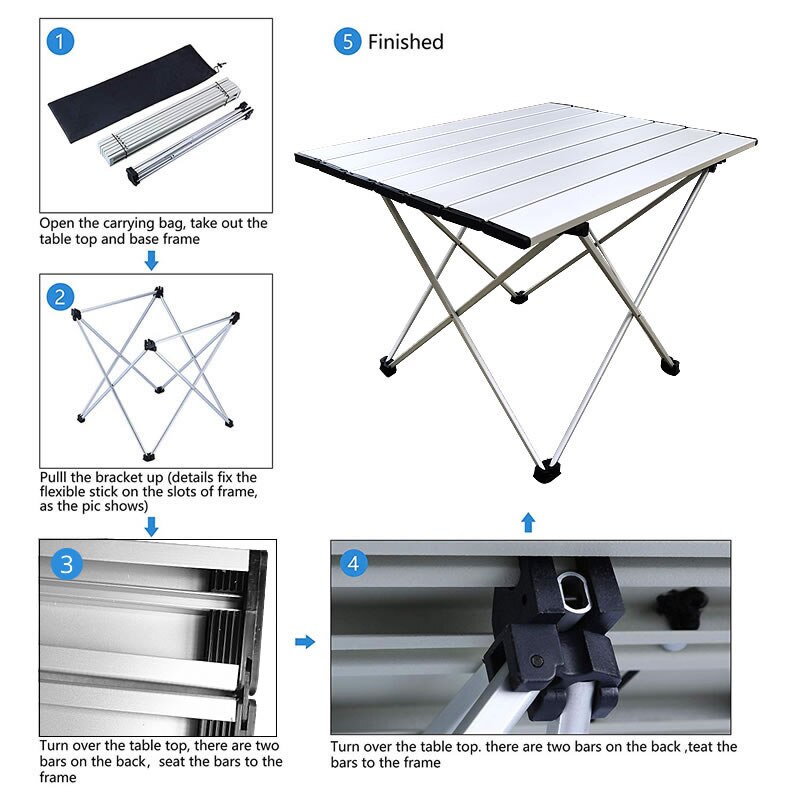 1

Open the carrying bag, take out the table top and base frame

2

Pulll the bracket up (details fix the flexible stick on the slots of frame, as the pic shows)

3

Turn over the table top, there are two bars on the back, seat the bars to the frame

4

Turn over the table top. there are two bars on the back ,teat the bars to the frame

5 Finished