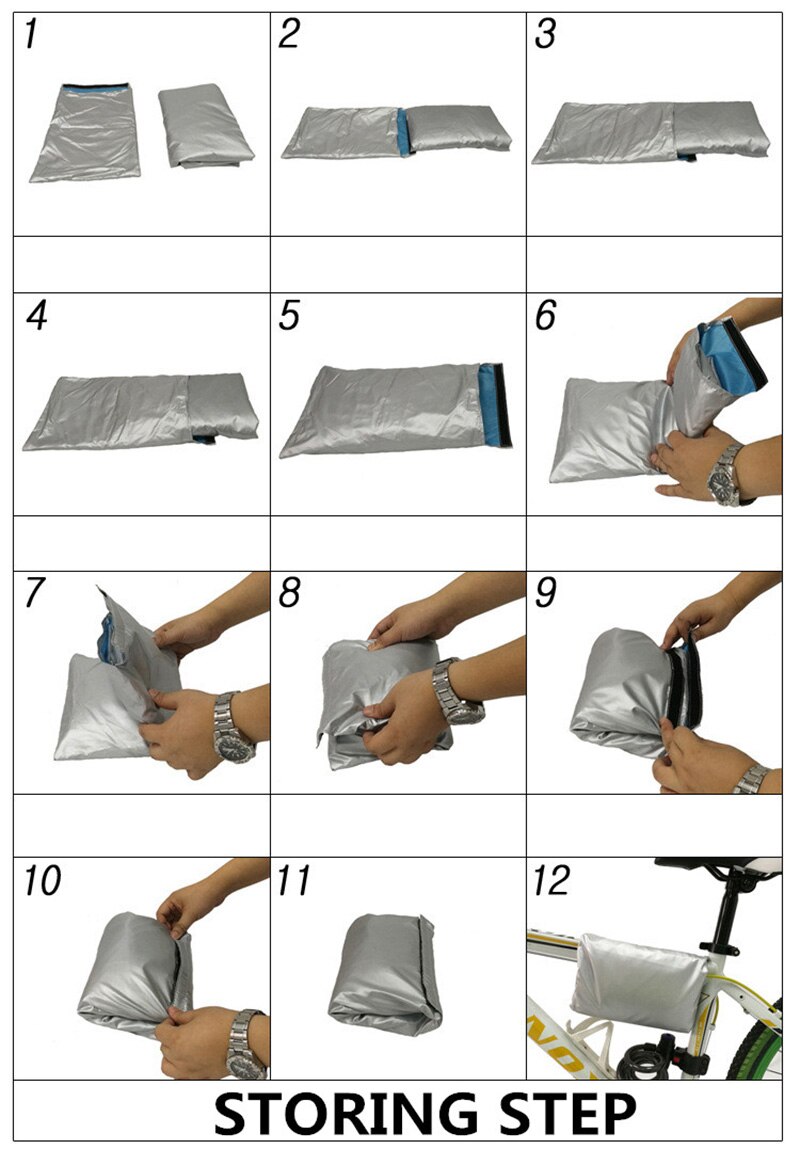 1

2

3

4

5

6

7

8

9

10

11

12

STORING STEP