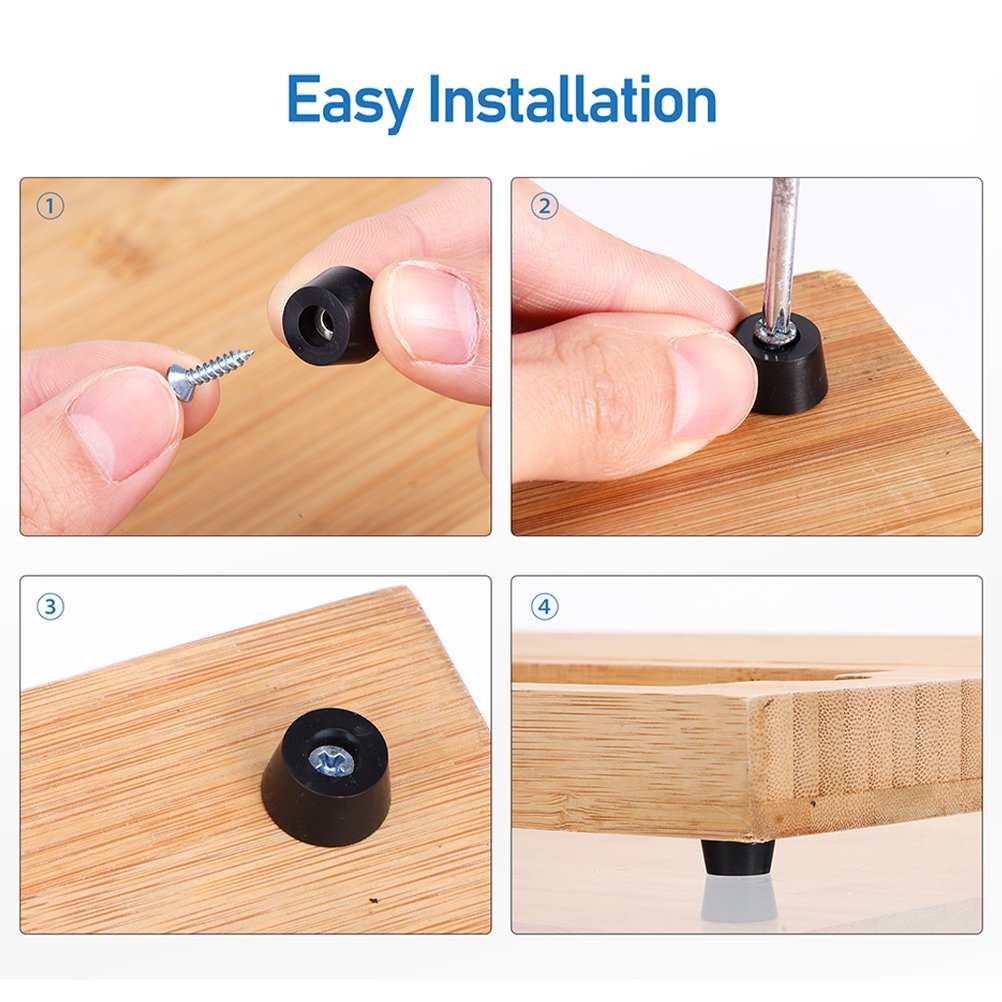 Easy Installation

①

②

③

④