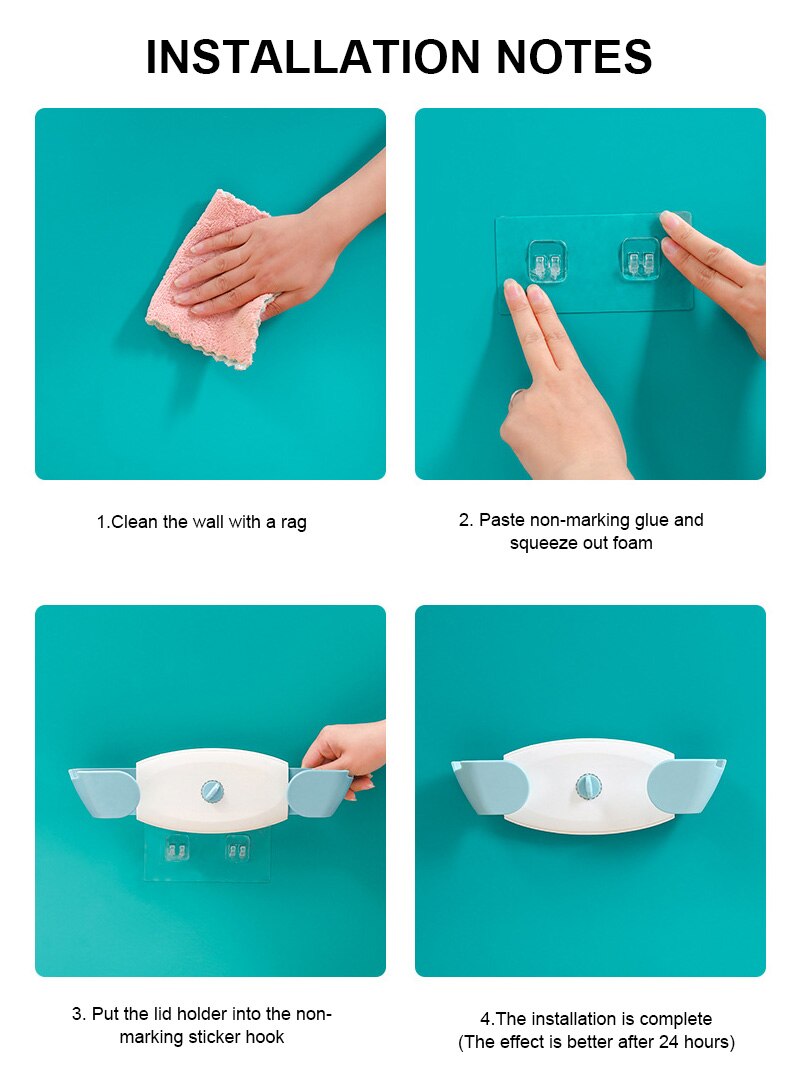 INSTALLATION NOTES

1.Clean the wall with a rag

2. Paste non-marking glue and squeeze out foam

3. Put the lid holder into the non-marking sticker hook

4.The installation is complete
(The effect is better after 24 hours)