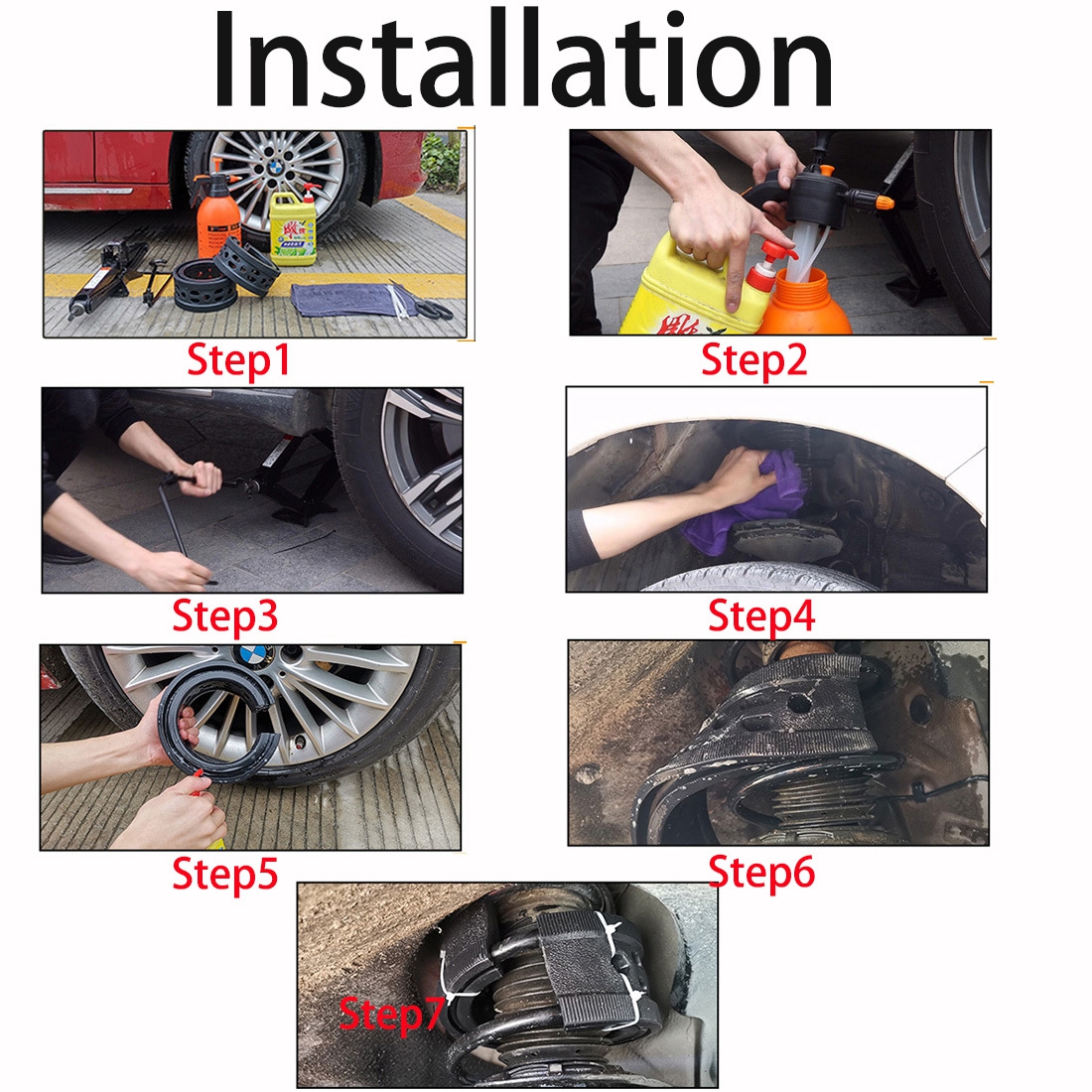 Installation

Step1

Step2

Step3

Step4

Step5

Step6

Step7