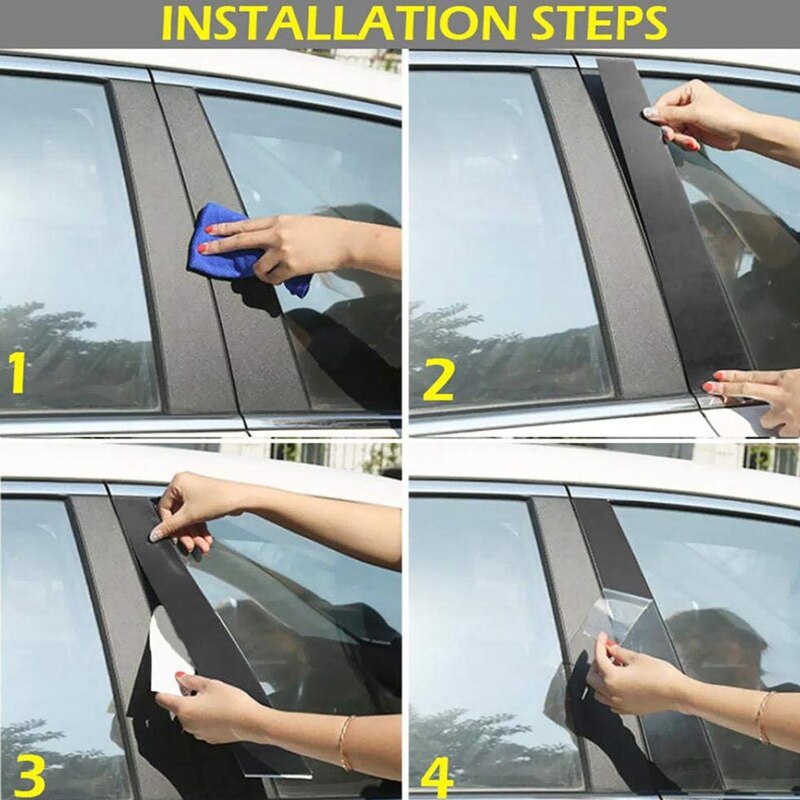 INSTALLATION STEPS

1

2

3

4