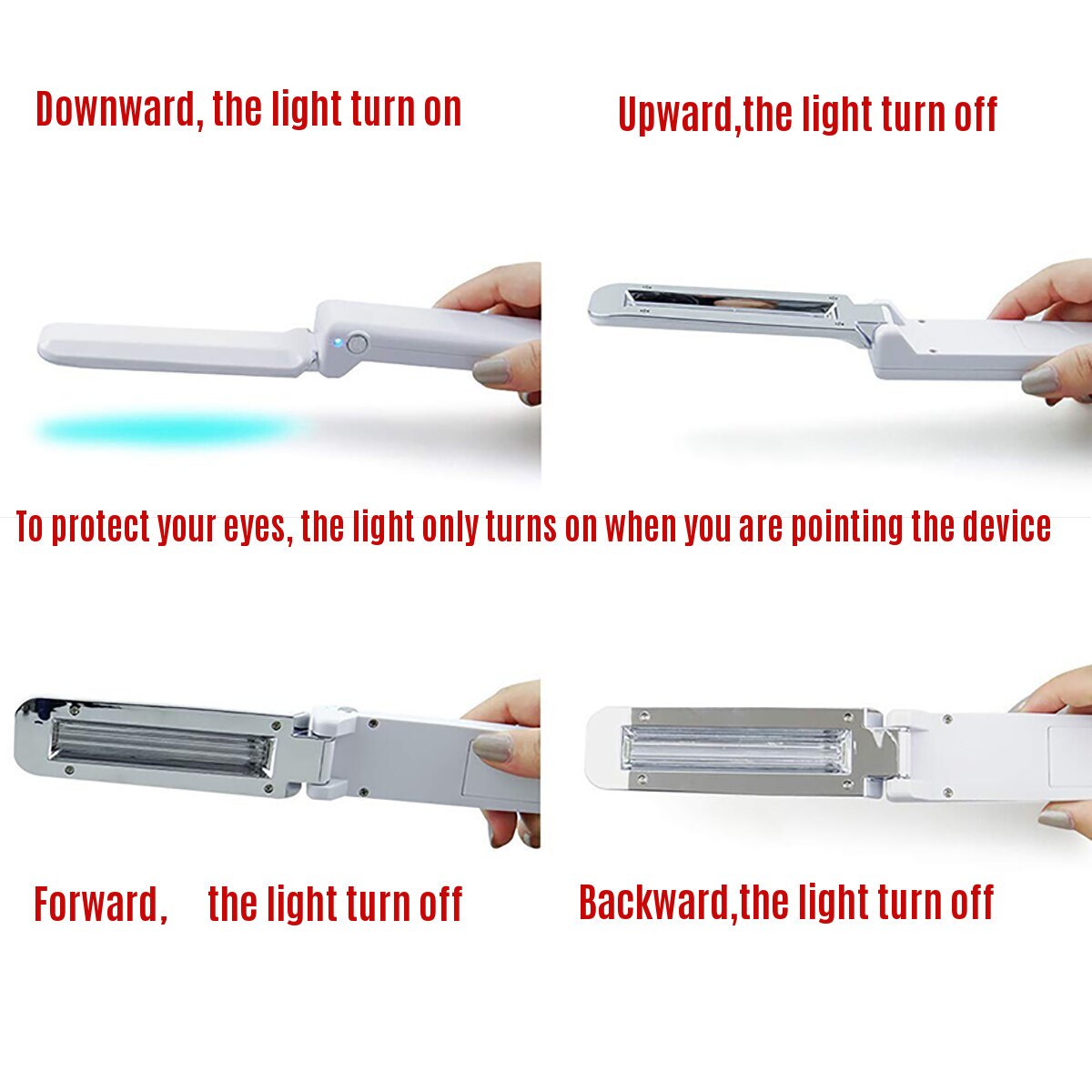 Downward, the light turn on

Upward,the light turn off

To protect your eyes, the light only turns on when you are pointing the device

Forward, the light turn off

Backward,the light turn off