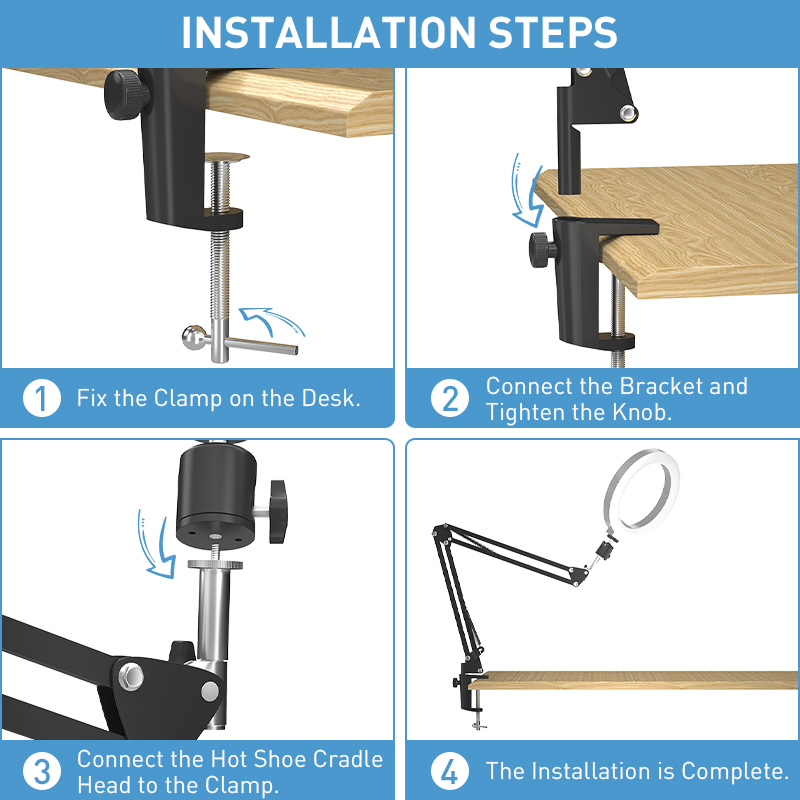 INSTALLATION STEPS

1 Fix the Clamp on the Desk.

2 Connect the Bracket and Tighten the Knob.

3 Connect the Hot Shoe Cradle Head to the Clamp.

4 The Installation is Complete.