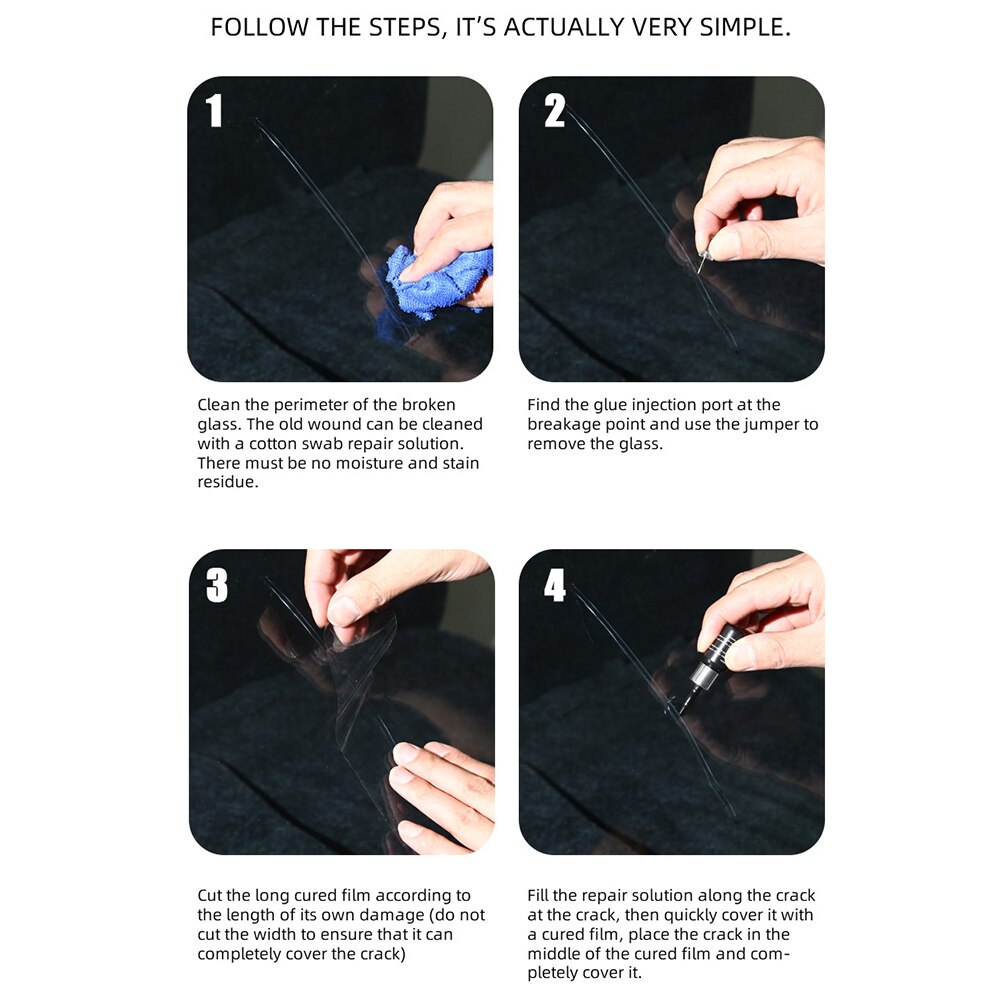 FOLLOW THE STEPS, IT'S ACTUALLY VERY SIMPLE.

1

Clean the perimeter of the broken glass. The old wound can be cleaned with a cotton swab repair solution. There must be no moisture and stain residue.

2

Find the glue injection port at the breakage point and use the jumper to remove the glass.

3

Cut the long cured film according to the length of its own damage (do not cut the width to ensure that it can completely cover the crack)

4

Fill the repair solution along the crack at the crack, then quickly cover it with a cured film, place the crack in the middle of the cured film and completely cover it.