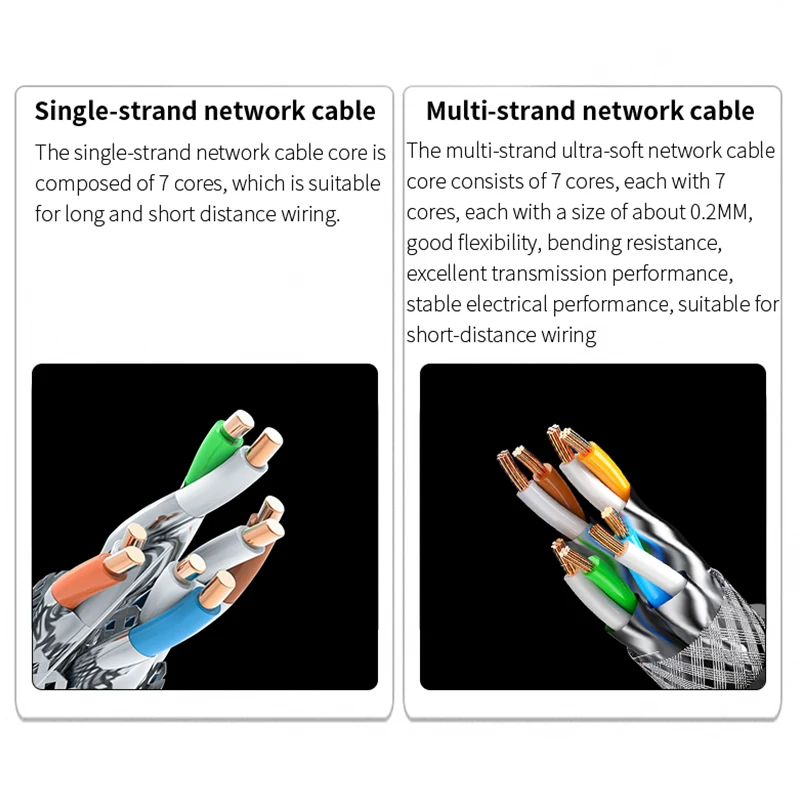 Single-strand network cable

The single-strand network cable core is composed of 7 cores, which is suitable for long and short distance wiring.

Multi-strand network cable

The multi-strand ultra-soft network cable core consists of 7 cores, each with 7 cores, each with a size of about 0.2MM, good flexibility, bending resistance, excellent transmission performance, stable electrical performance, suitable for short-distance wiring