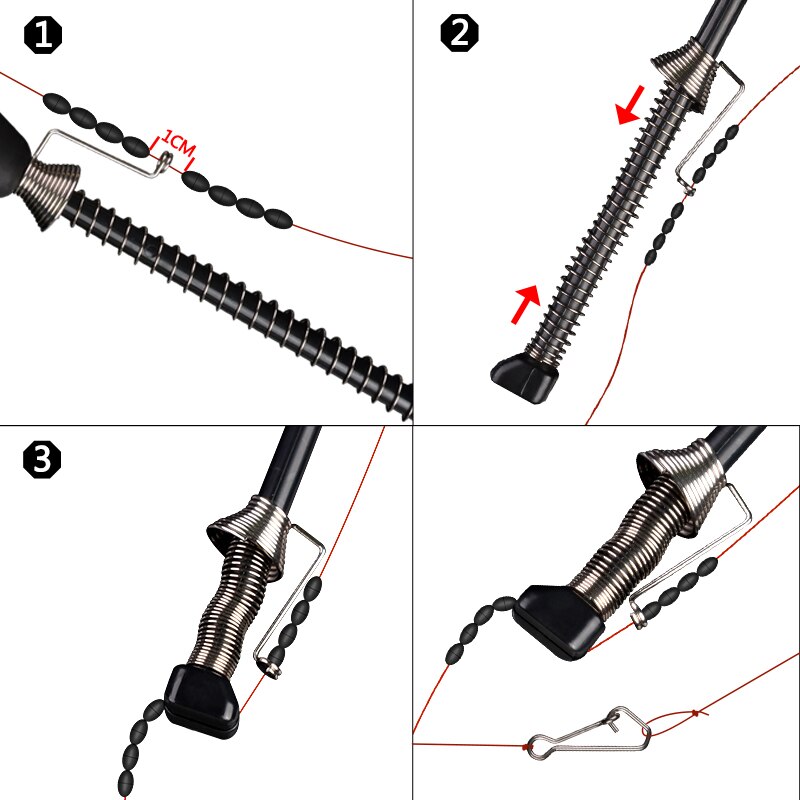 1

1CM

2

3