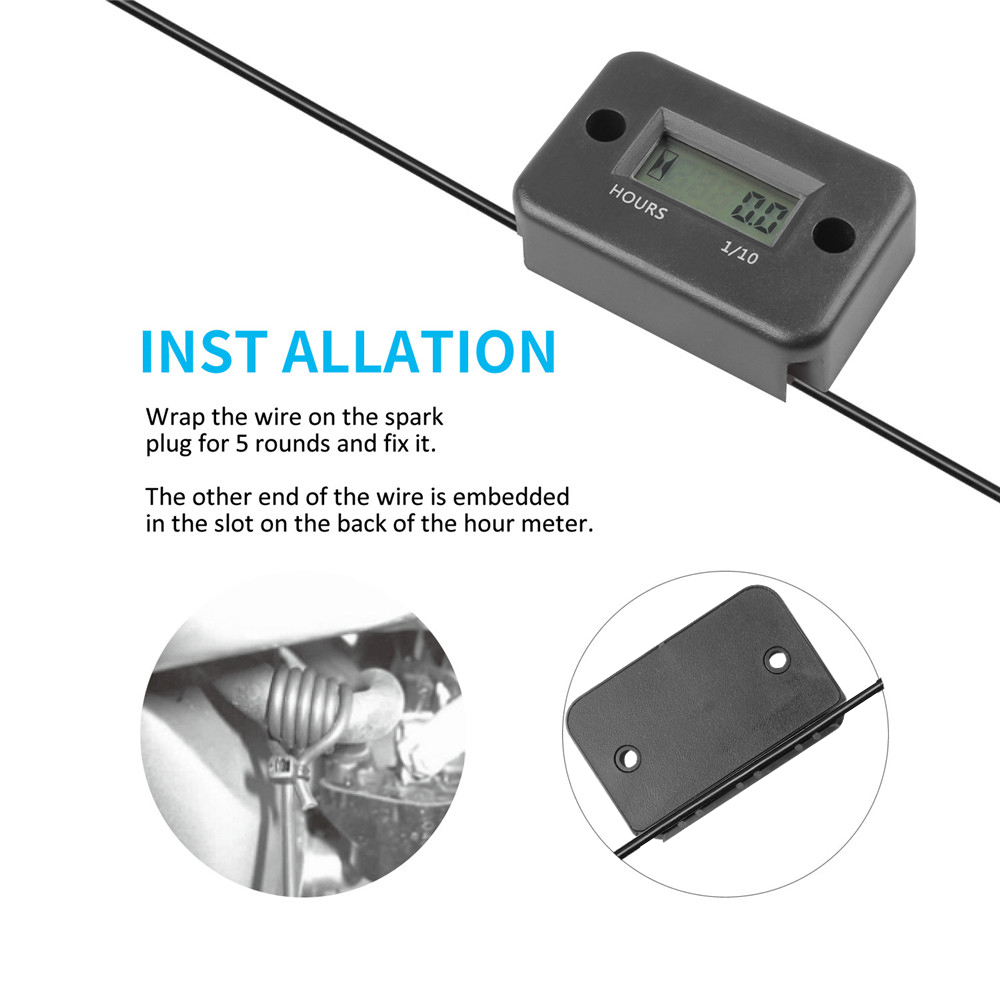 HOURS
0.0
1/10

INST ALLATION

Wrap the wire on the spark plug for 5 rounds and fix it.

The other end of the wire is embedded in the slot on the back of the hour meter.