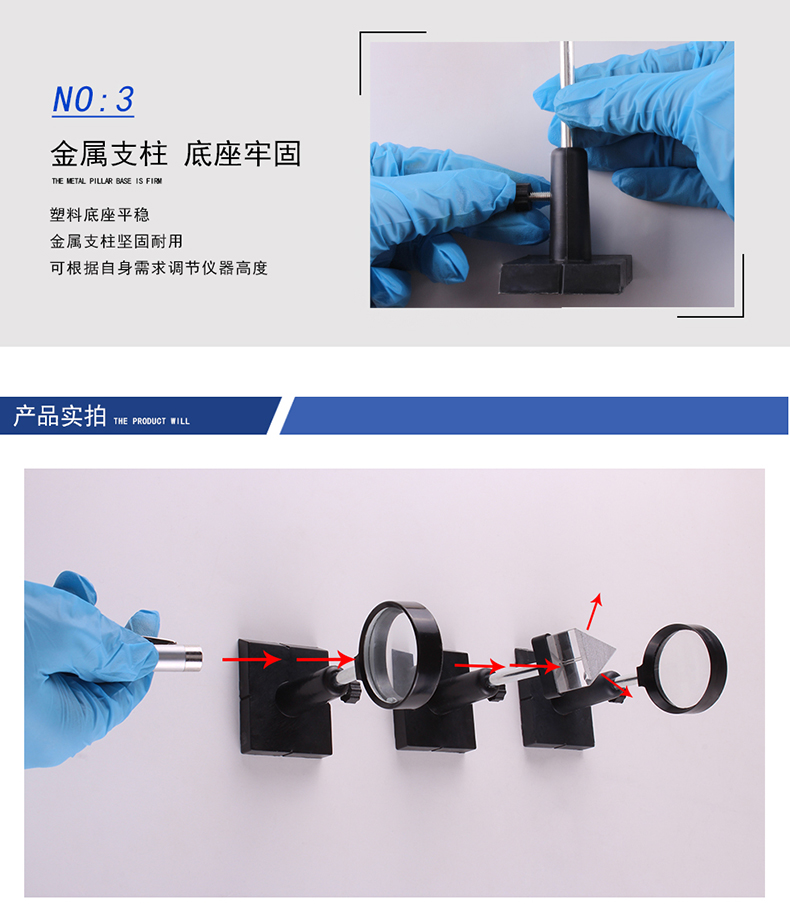 NO:3

金属支柱 底座牢固

THE METAL PILLAR BASE IS FIRM

塑料底座平稳
金属支柱坚固耐用
可根据自身需求调节仪器高度

产品实拍 THE PRODUCT WILL