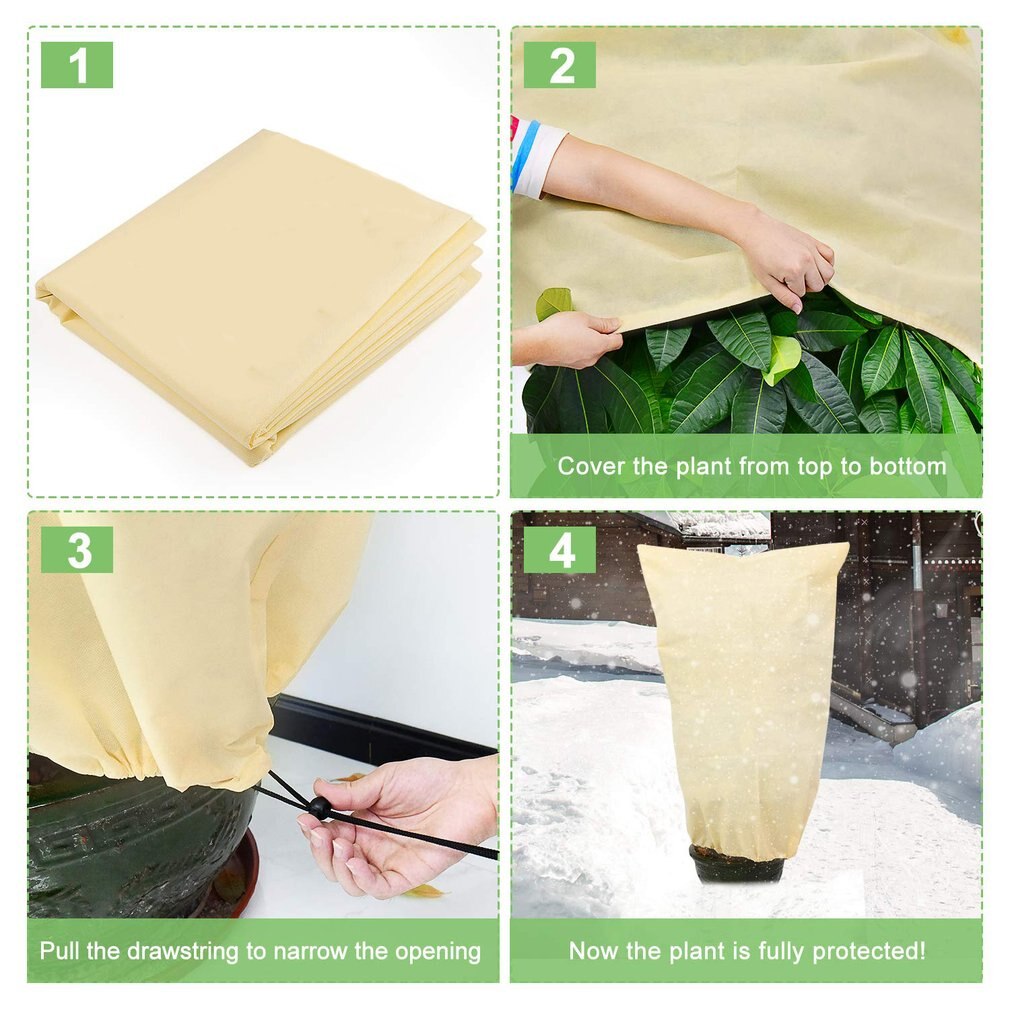 1

2

Cover the plant from top to bottom

3

Pull the drawstring to narrow the opening

4

Now the plant is fully protected!