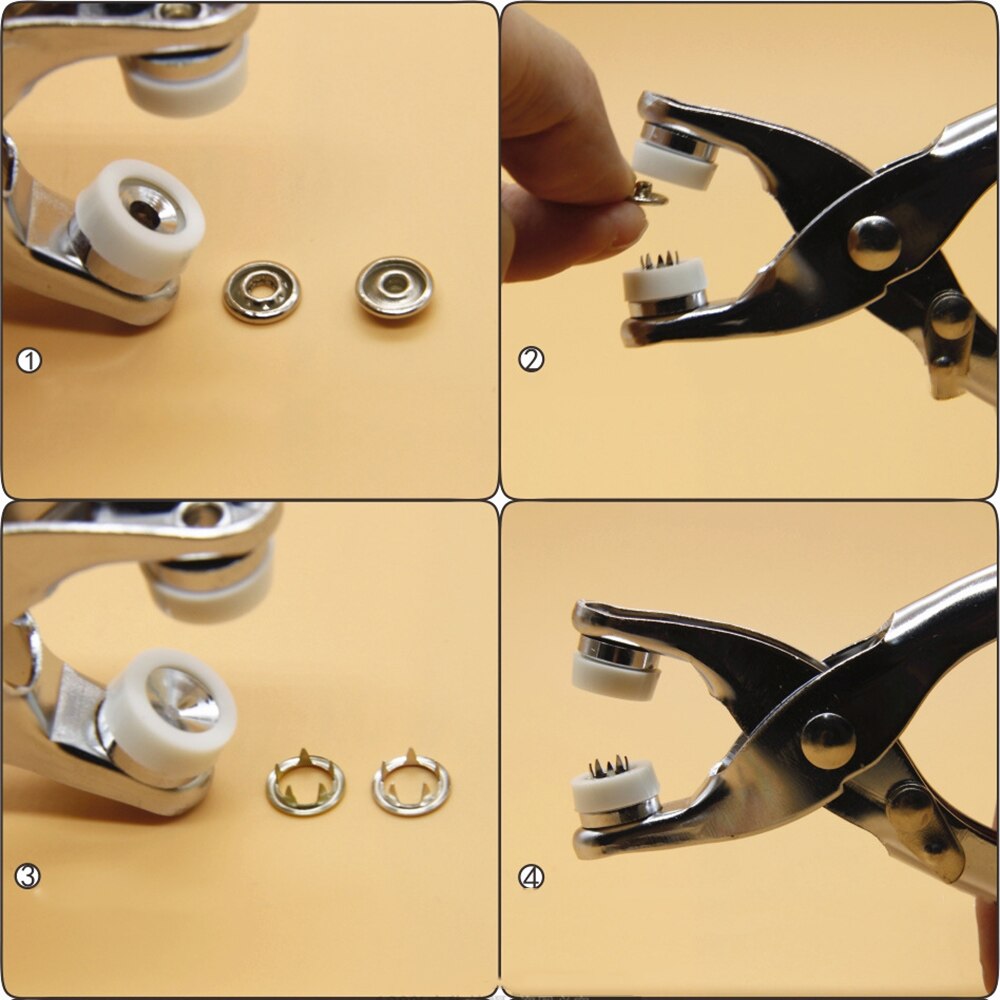 ①

②

③

④