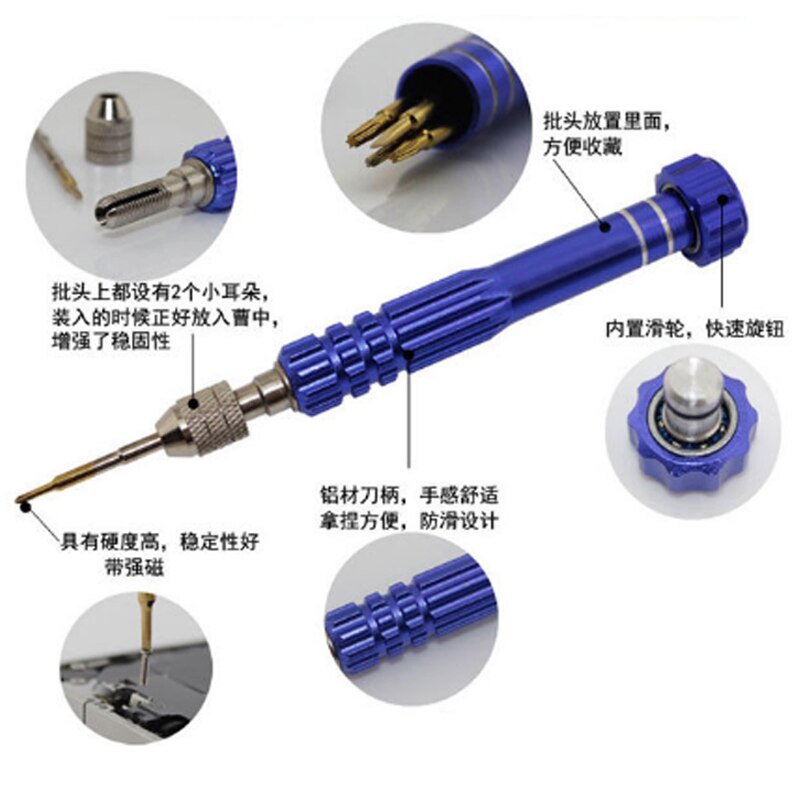 批头放置里面，
方便收藏

批头上都设有2个小耳朵，
装入的时候正好放入曹中，
增强了稳固性

内置滑轮，快速旋钮

铝材刀柄，手感舒适
拿捏方便，防滑设计

具有硬度高，稳定性好
带强磁