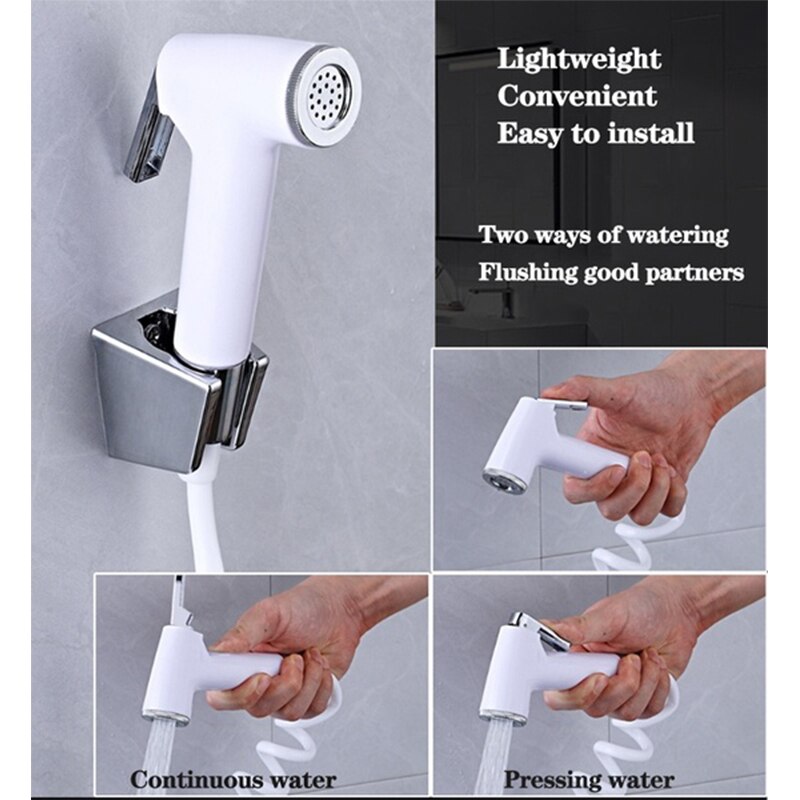 Lightweight
Convenient
Easy to install

Two ways of watering
Flushing good partners

Continuous water

Pressing water