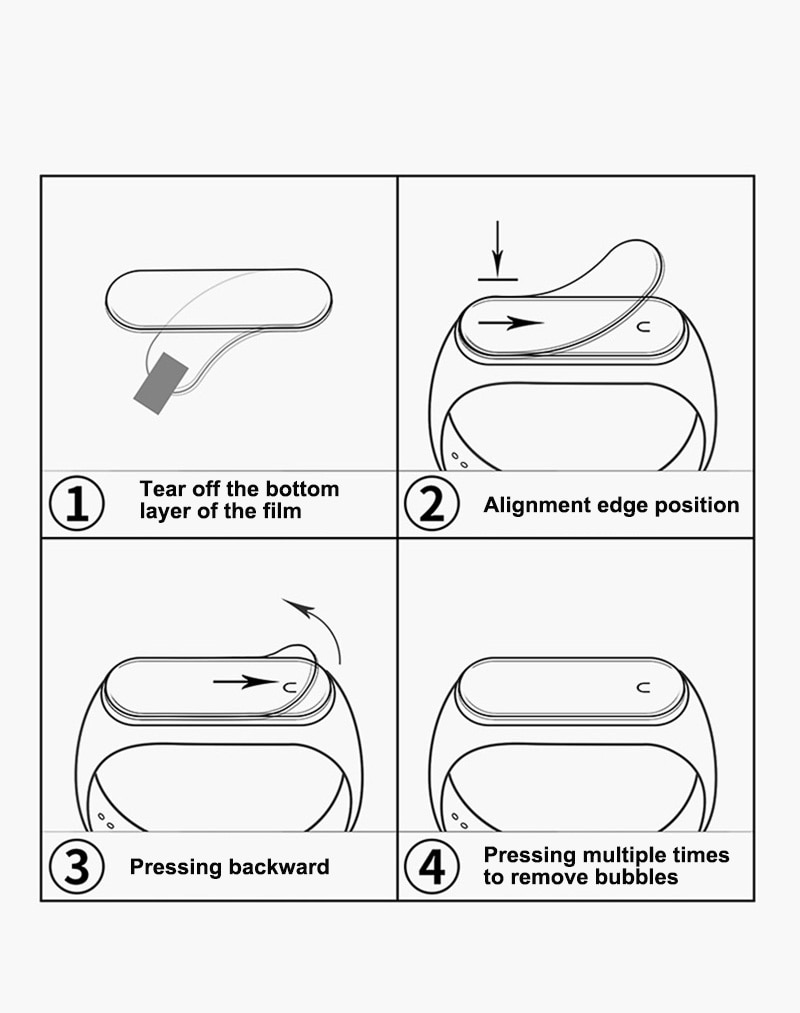 1 Tear off the bottom layer of the film

2 Alignment edge position

3 Pressing backward

4 Pressing multiple times to remove bubbles