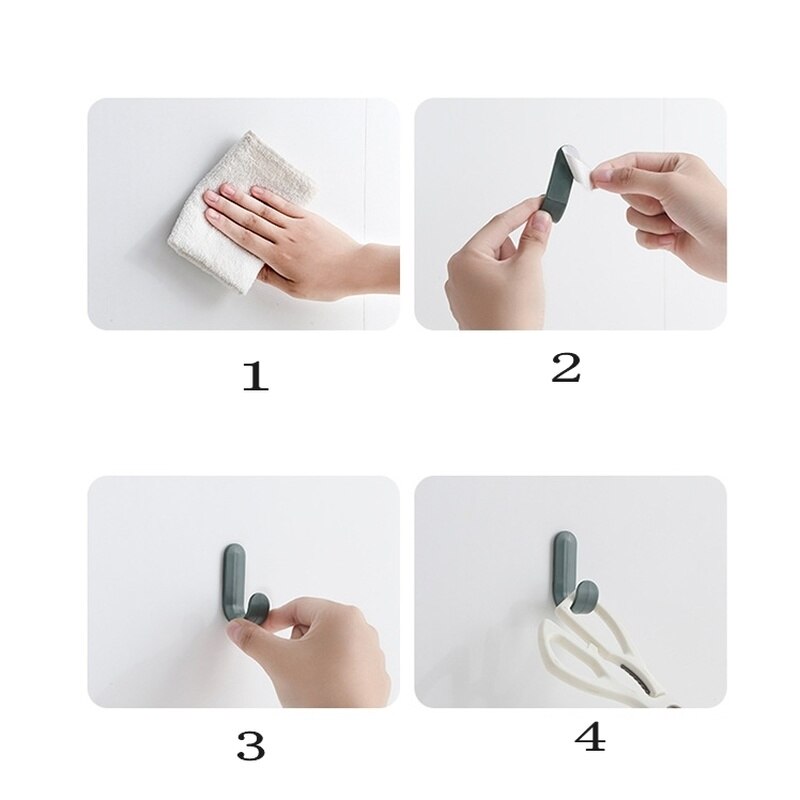 1

2

3

4