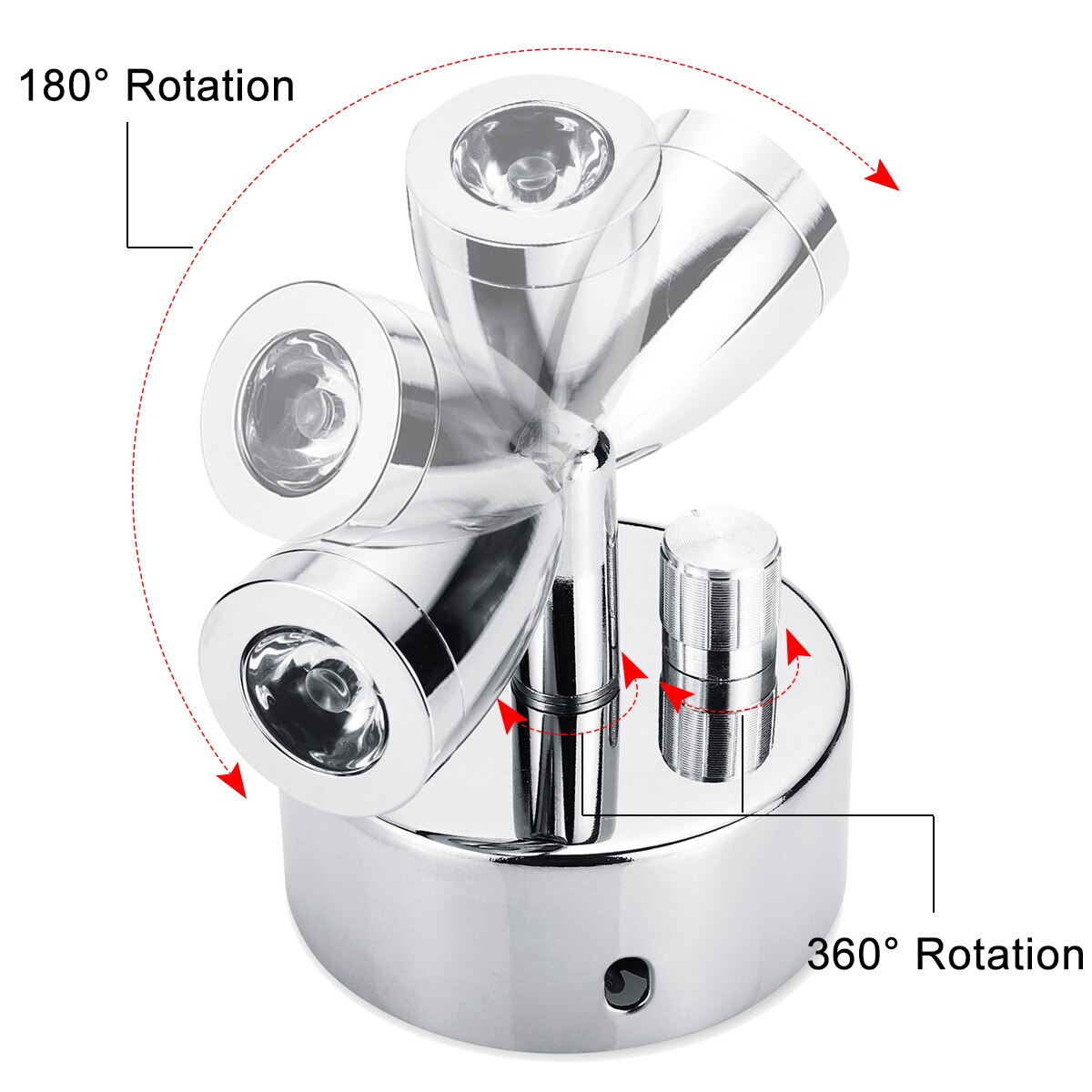 180° Rotation

360° Rotation