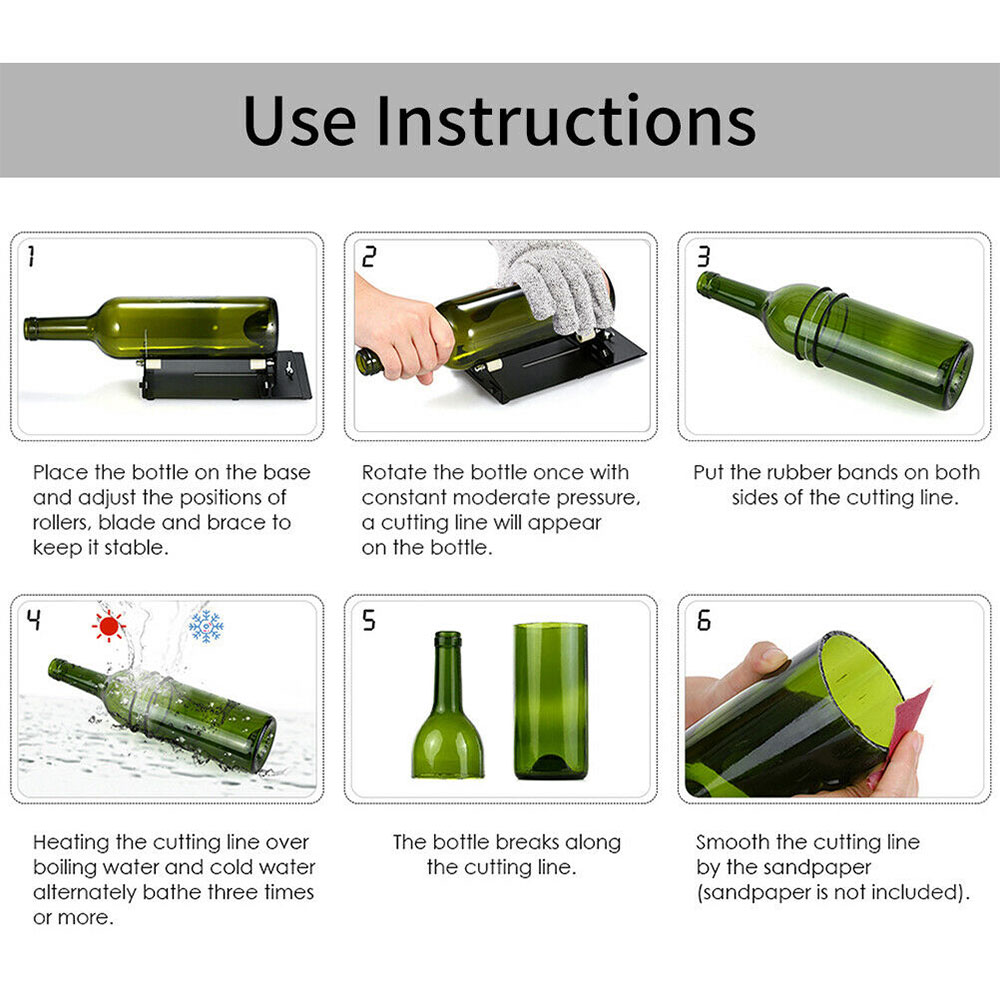 Use Instructions

1

Place the bottle on the base and adjust the positions of rollers, blade and brace to keep it stable.

2

Rotate the bottle once with constant moderate pressure, a cutting line will appear on the bottle.

3

Put the rubber bands on both sides of the cutting line.

4

Heating the cutting line over boiling water and cold water alternately bathe three times or more.

5

The bottle breaks along the cutting line.

6

Smooth the cutting line by the sandpaper (sandpaper is not included).