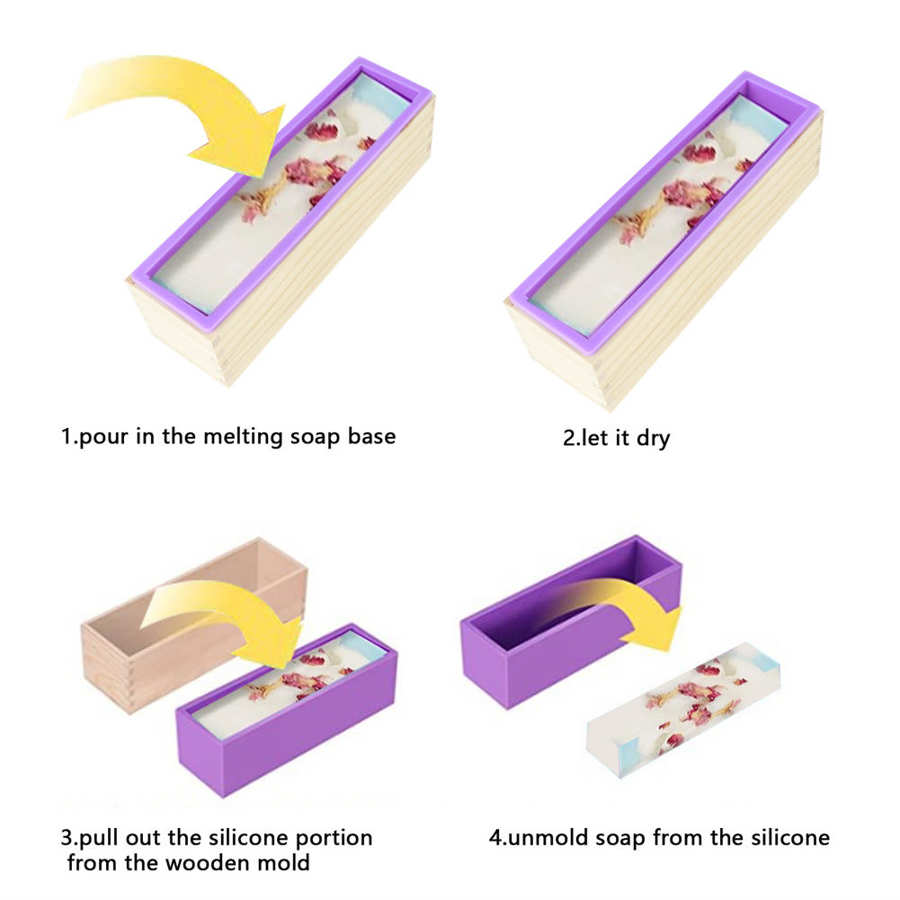 1.pour in the melting soap base

2.let it dry

3.pull out the silicone portion from the wooden mold

4.unmold soap from the silicone