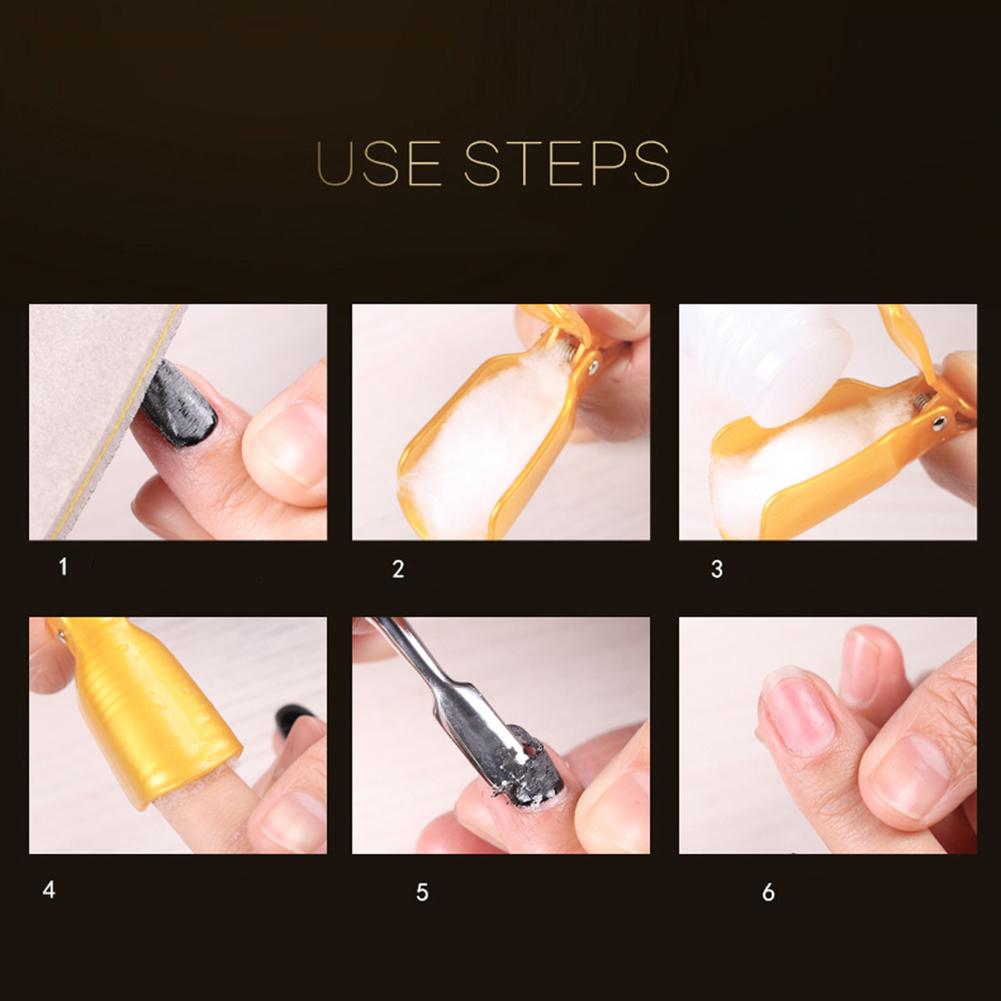 USE STEPS

1

2

3

4

5

6