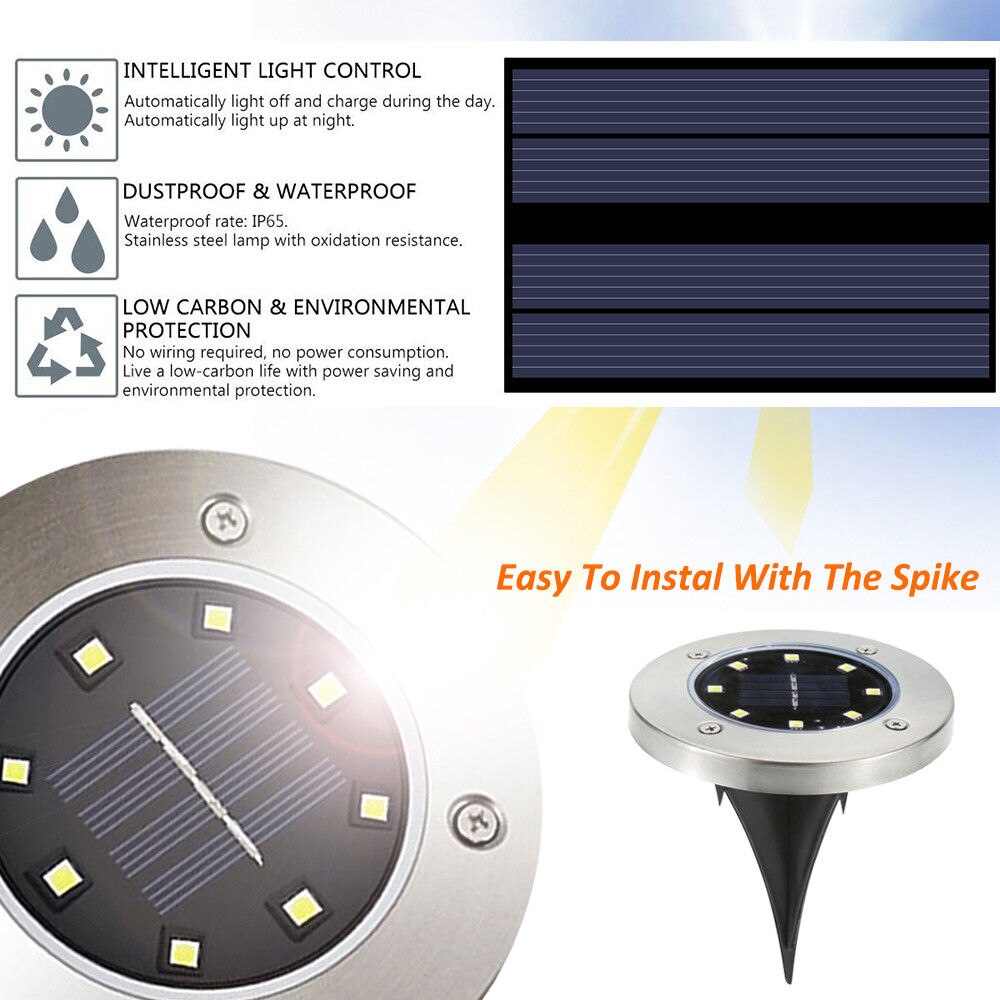 INTELLIGENT LIGHT CONTROL
Automatically light off and charge during the day.
Automatically light up at night.

DUSTPROOF & WATERPROOF
Waterproof rate: IP65.
Stainless steel lamp with oxidation resistance.

LOW CARBON & ENVIRONMENTAL PROTECTION
No wiring required, no power consumption.
Live a low-carbon life with power saving and environmental protection.

Easy To Instal With The Spike