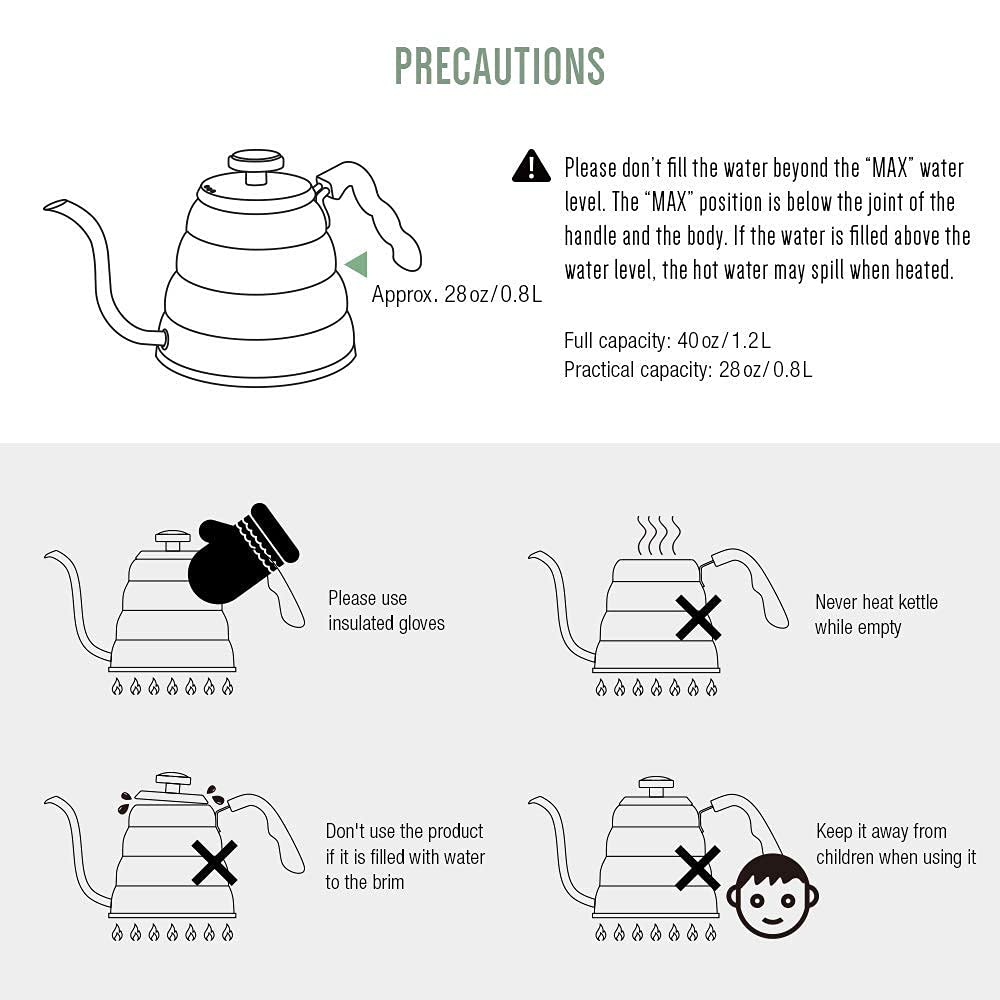 PRECAUTIONS

Approx. 28 oz / 0.8 L

Please don't fill the water beyond the "MAX" water level. The "MAX" position is below the joint of the handle and the body. If the water is filled above the water level, the hot water may spill when heated.

Full capacity: 40 oz / 1.2 L
Practical capacity: 28 oz / 0.8 L

Please use insulated gloves

Never heat kettle while empty

Don't use the product if it is filled with water to the brim

Keep it away from children when using it