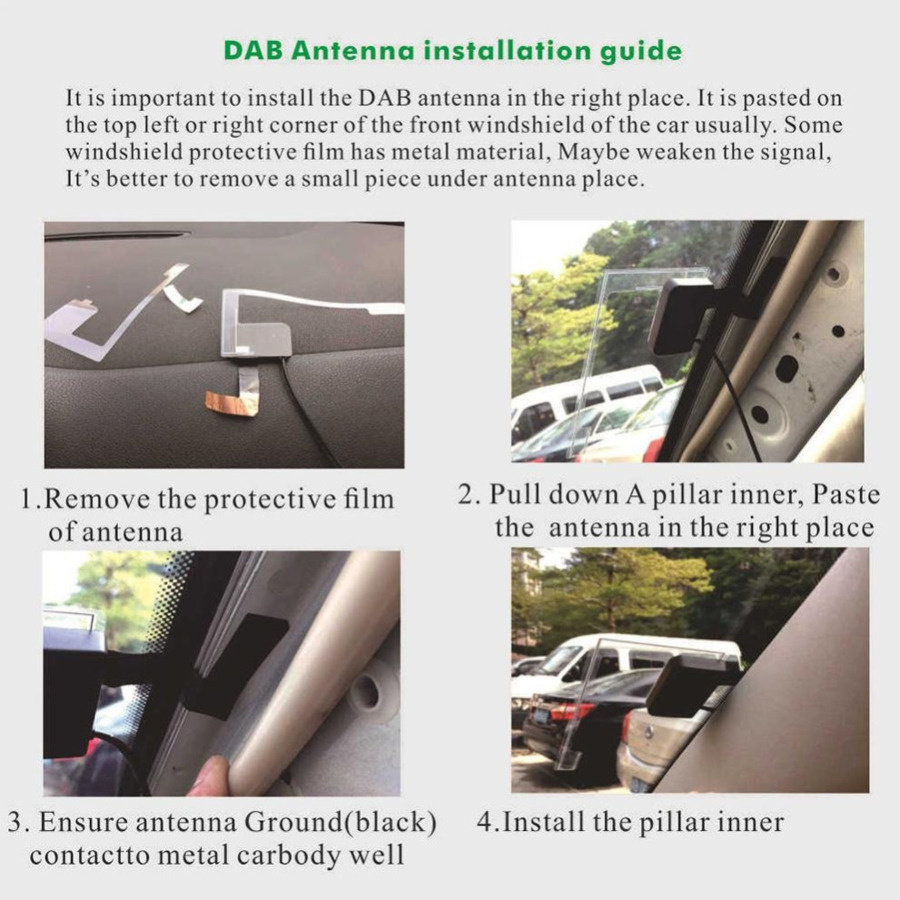 DAB Antenna installation guide

It is important to install the DAB antenna in the right place. It is pasted on the top left or right corner of the front windshield of the car usually. Some windshield protective film has metal material, Maybe weaken the signal, It's better to remove a small piece under antenna place.

1.Remove the protective film of antenna

2. Pull down A pillar inner, Paste the antenna in the right place

3. Ensure antenna Ground(black) contactto metal carbody well

4.Install the pillar inner