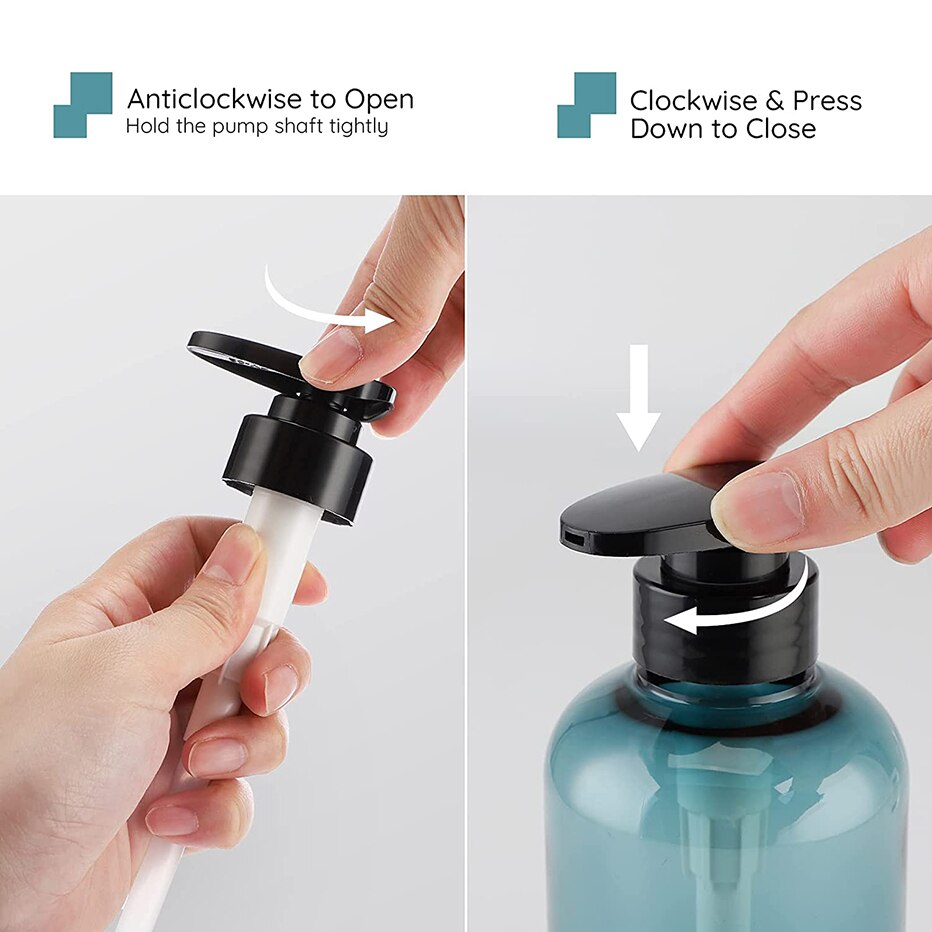 Anticlockwise to Open
Hold the pump shaft tightly

Clockwise & Press Down to Close