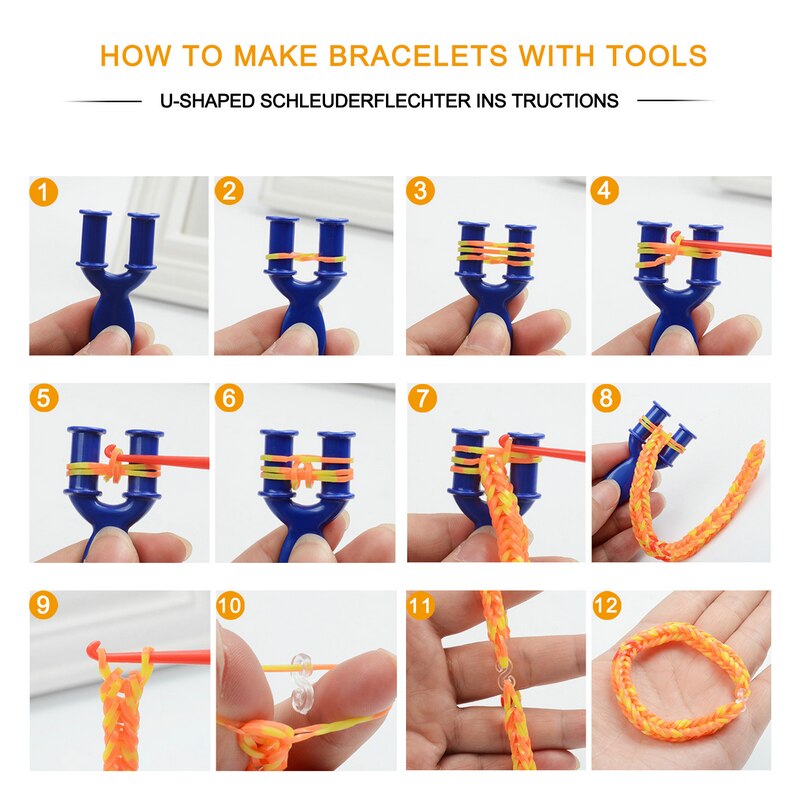 HOW TO MAKE BRACELETS WITH TOOLS

U-SHAPED SCHLEUDERFLECHTER INS TRUCTIONS

1

2

3

4

5

6

7

8

9

10

11

12