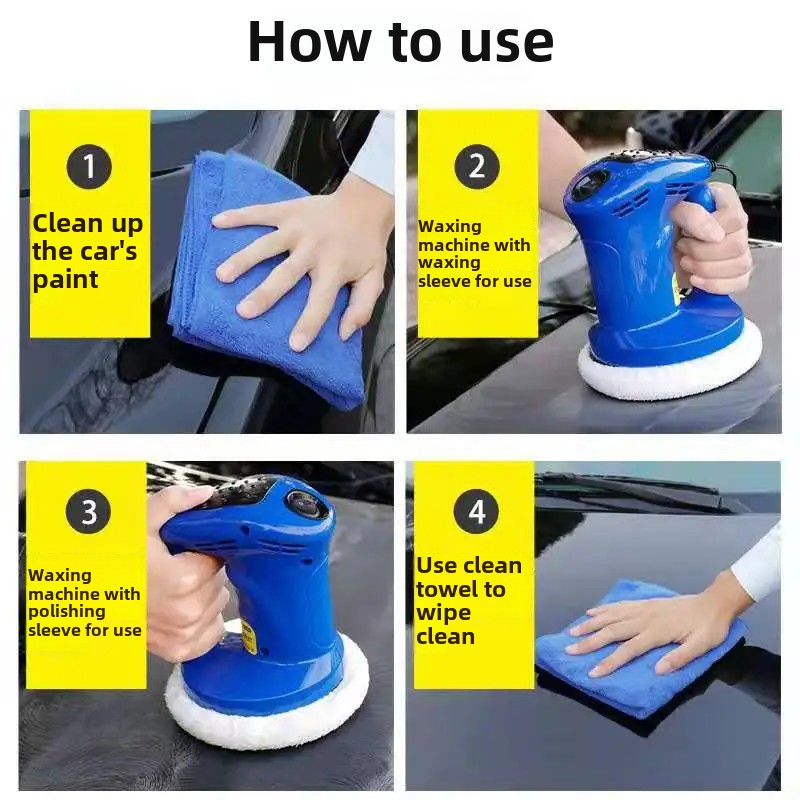 How to use

1

Clean up the car's paint

2

Waxing machine with waxing sleeve for use

3

Waxing machine with polishing sleeve for use

4

Use clean towel to wipe clean