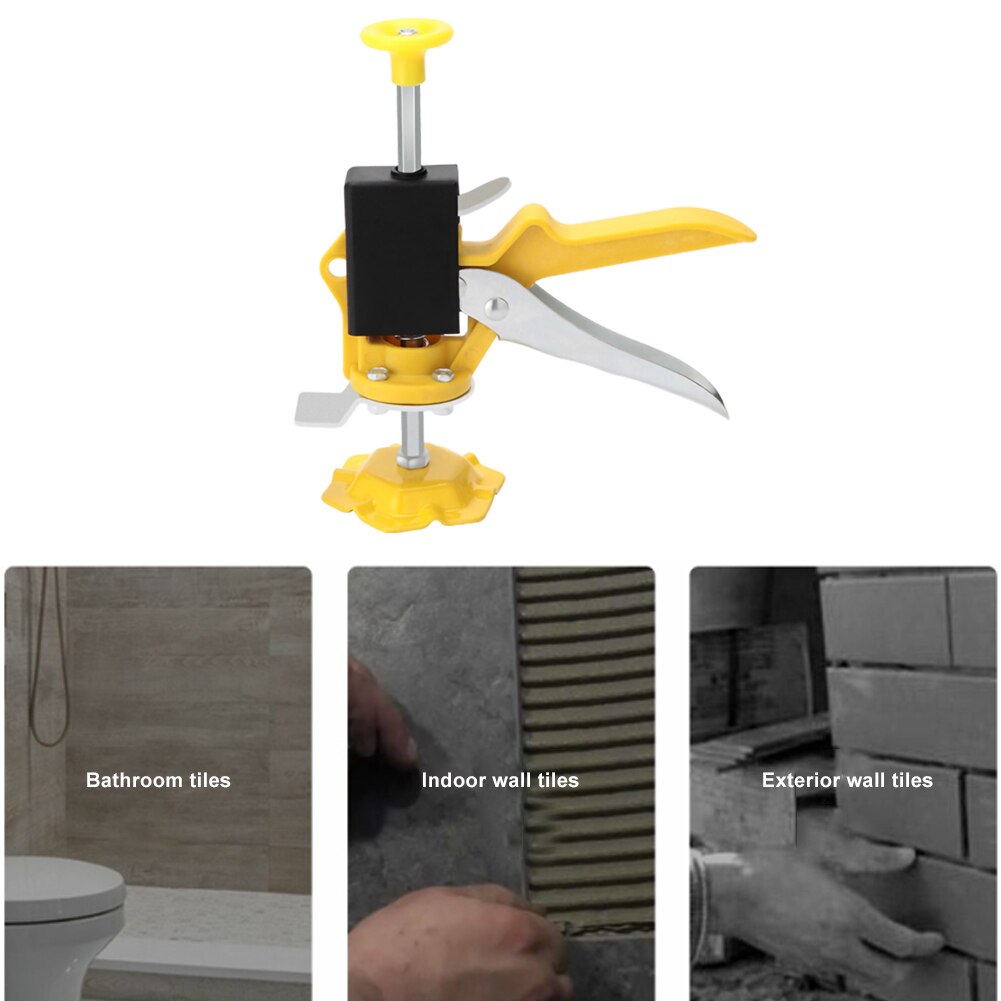 Bathroom tiles

Indoor wall tiles

Exterior wall tiles