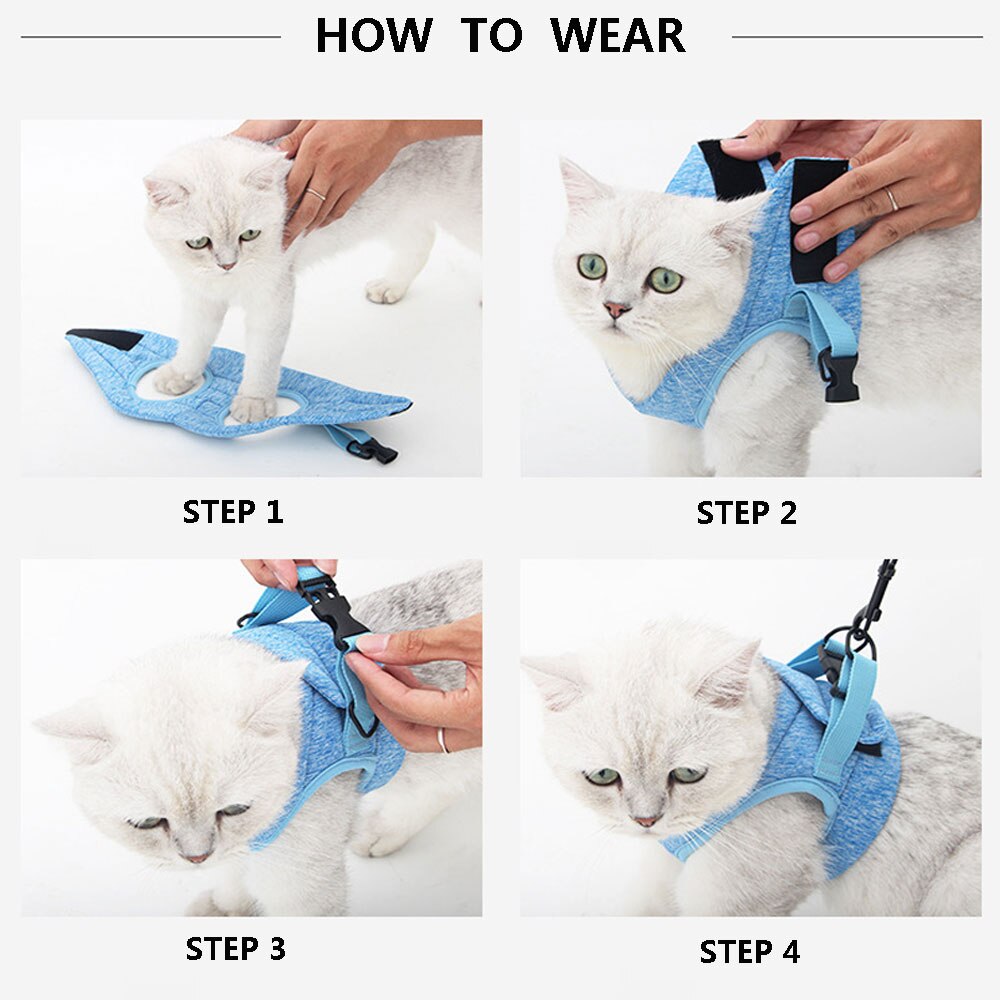 HOW TO WEAR

STEP 1

STEP 2

STEP 3

STEP 4