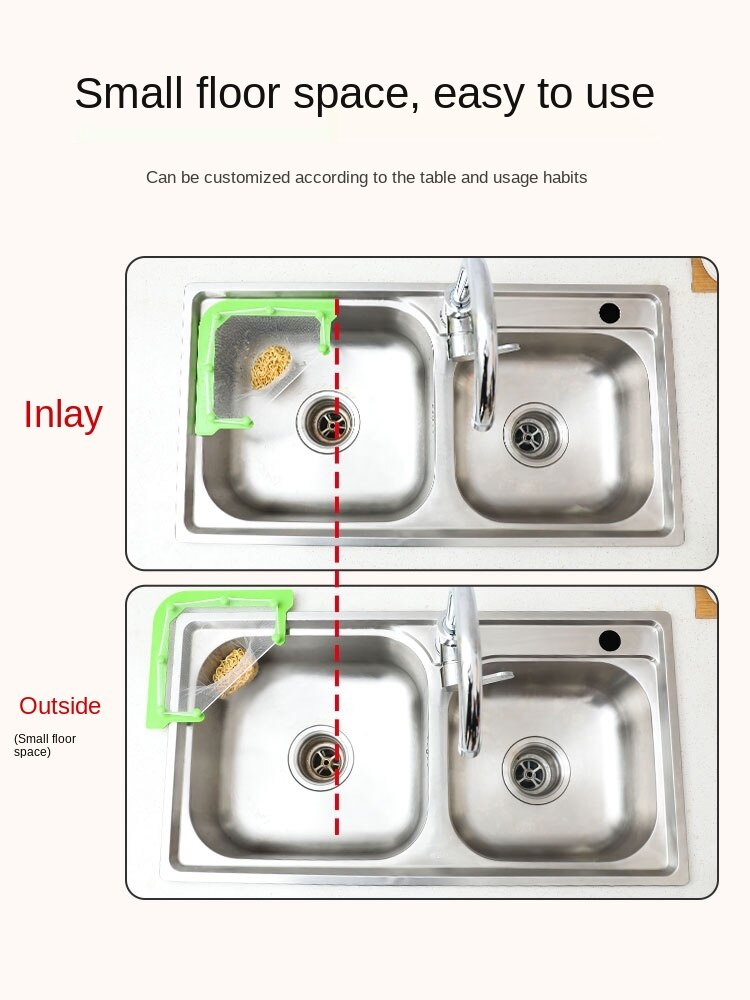 Small floor space, easy to use

Can be customized according to the table and usage habits

Inlay

Outside

(Small floor space)