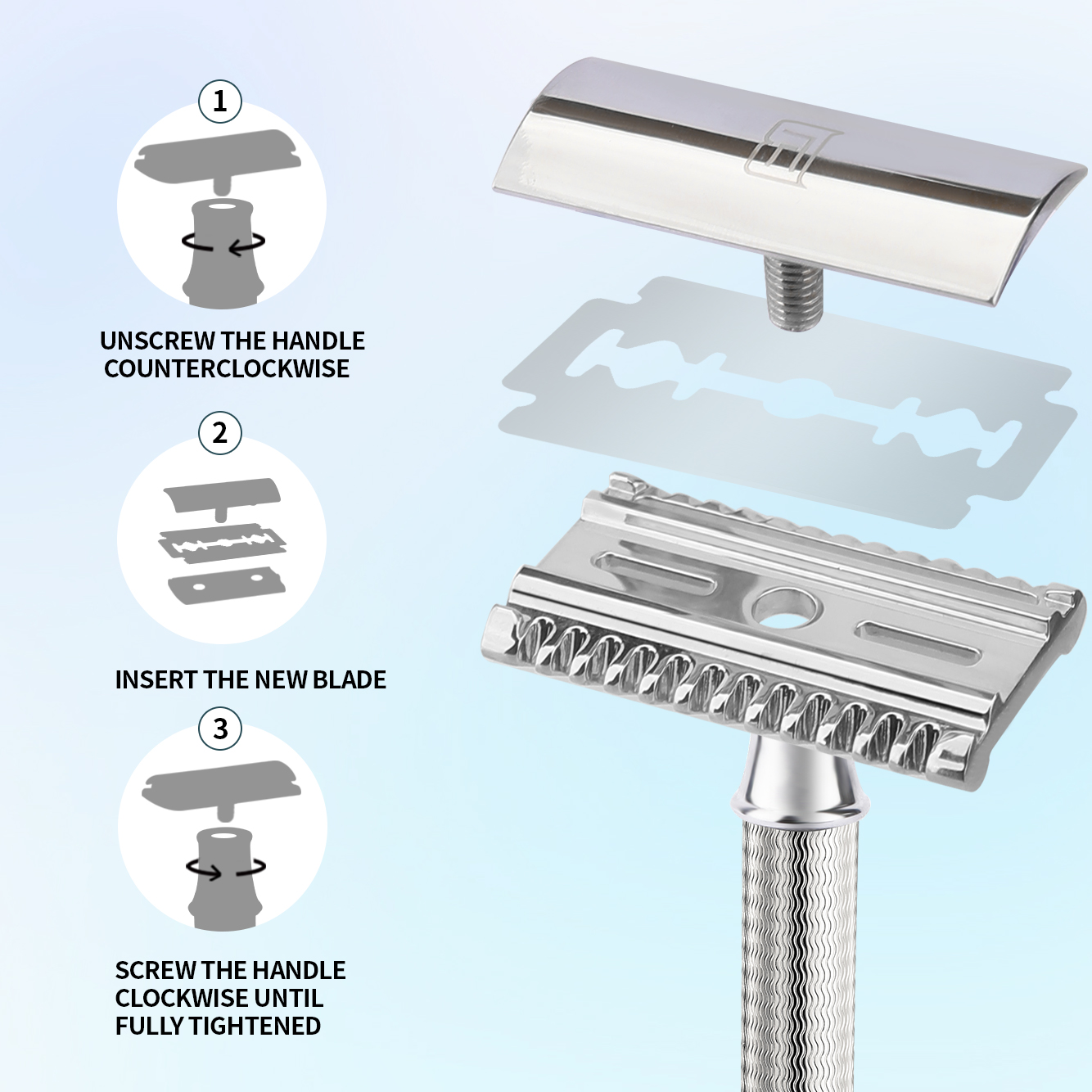 1

UNSCREW THE HANDLE COUNTERCLOCKWISE

2

INSERT THE NEW BLADE

3

SCREW THE HANDLE CLOCKWISE UNTIL FULLY TIGHTENED