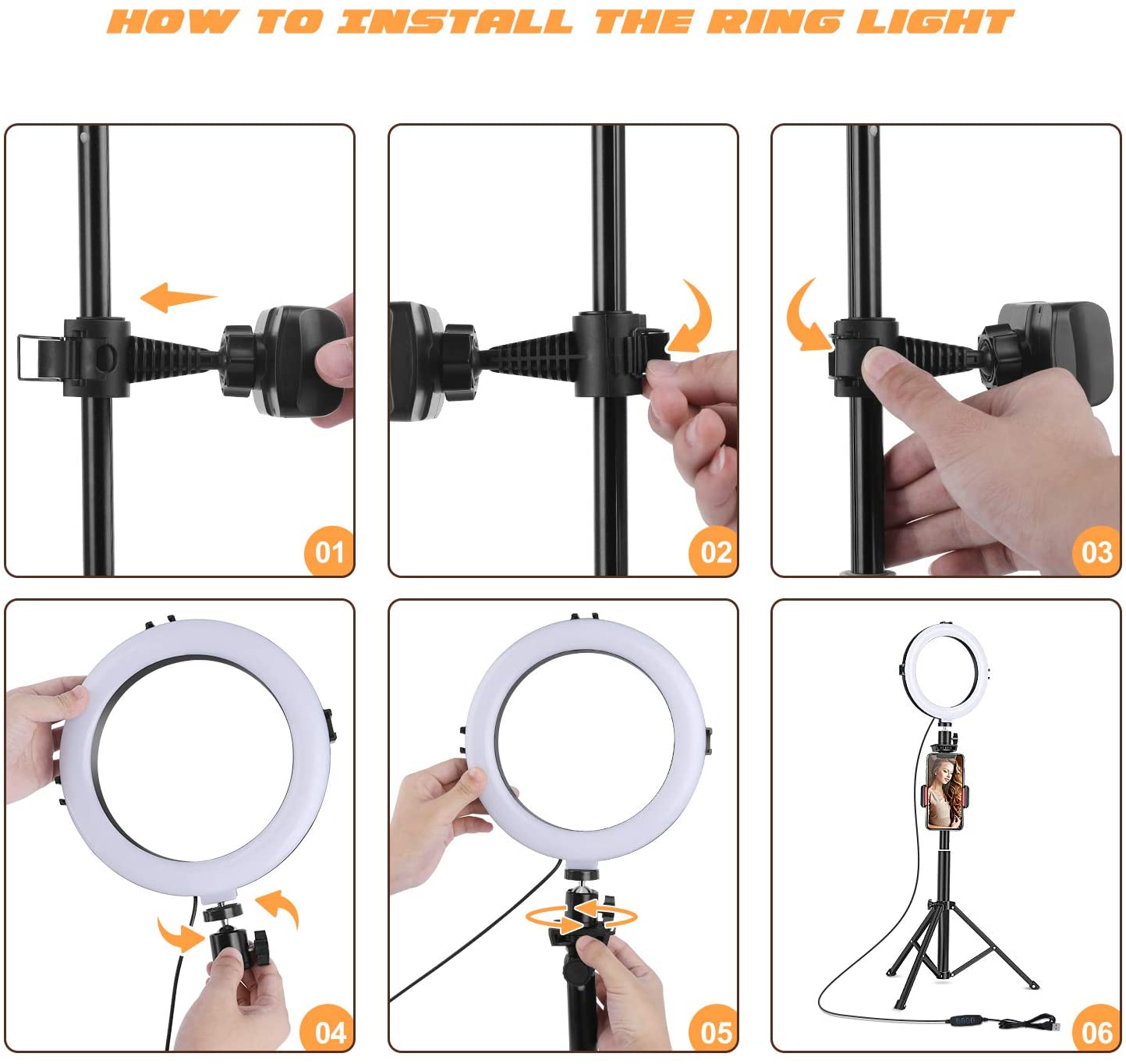 HOW TO INSTALL THE RING LIGHT

01

02

03

04

05

06