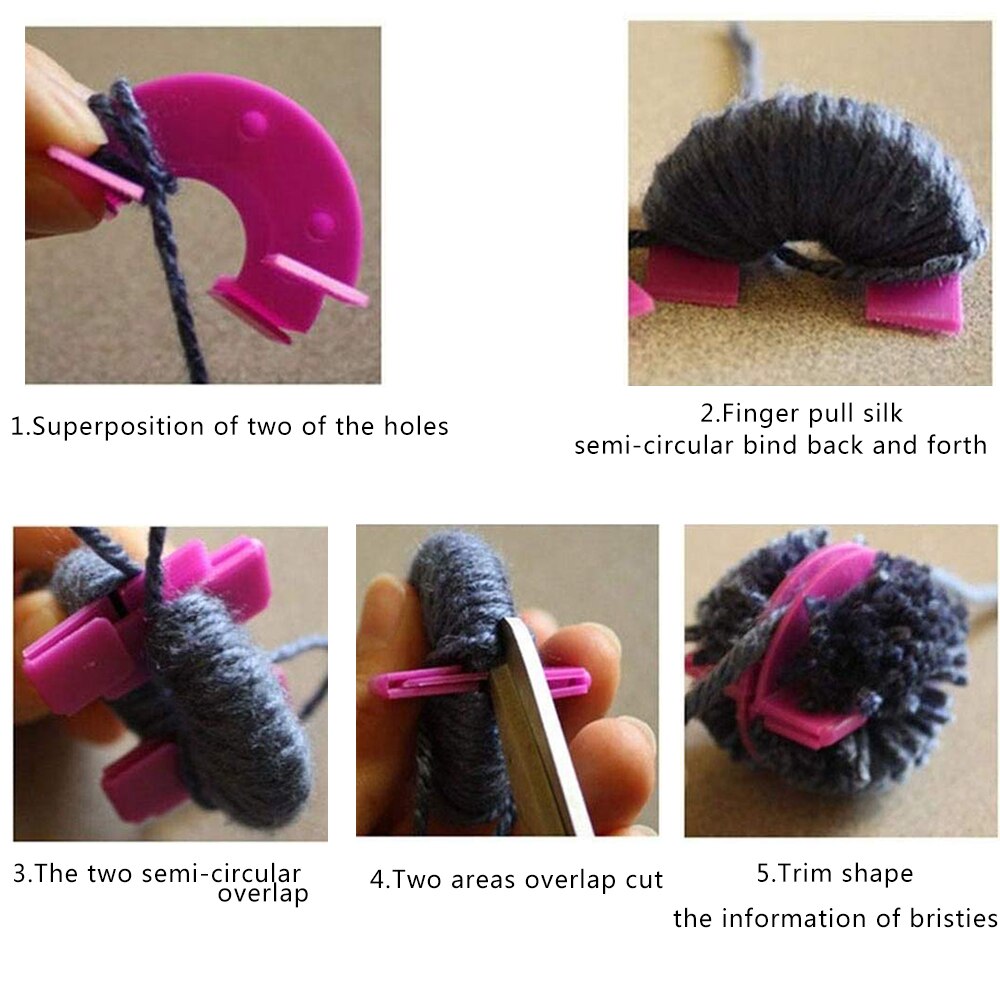 1.Superposition of two of the holes

2.Finger pull silk
semi-circular bind back and forth

3.The two semi-circular overlap

4.Two areas overlap cut

5.Trim shape
the information of bristies