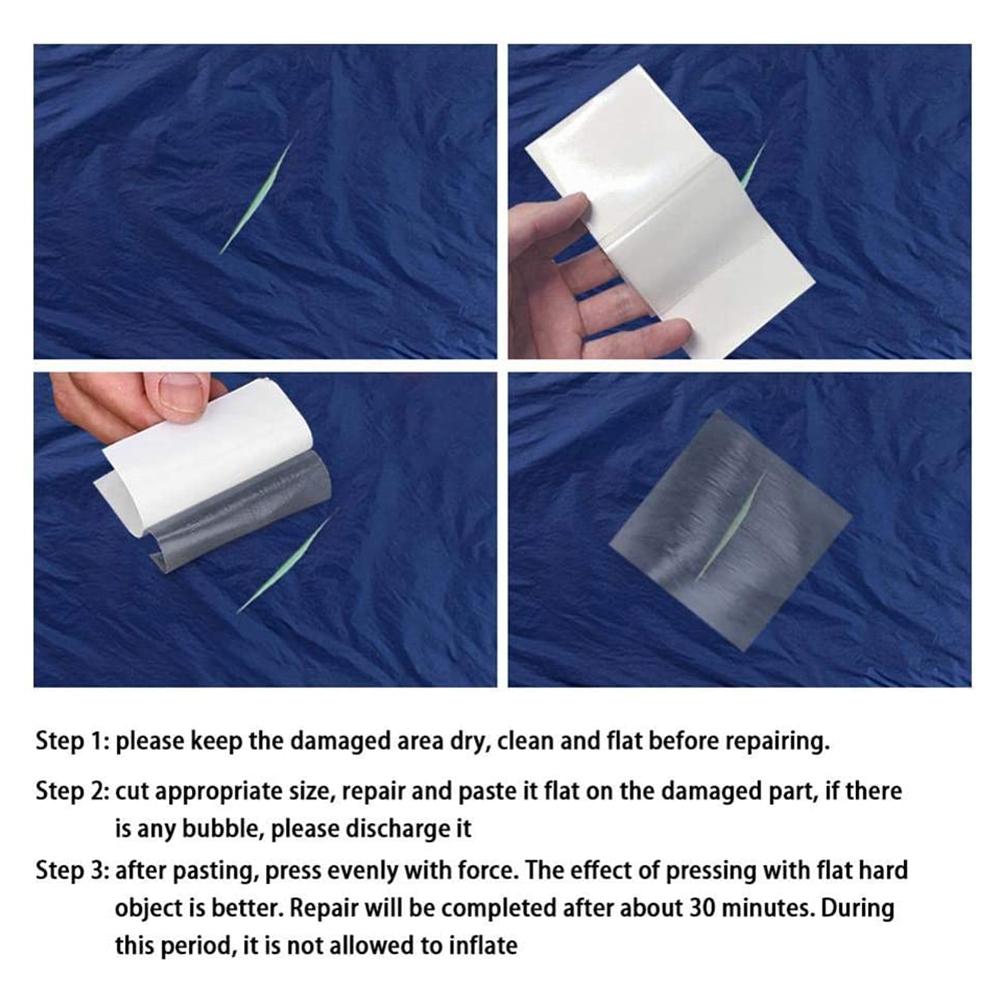 Step 1: please keep the damaged area dry, clean and flat before repairing.

Step 2: cut appropriate size, repair and paste it flat on the damaged part, if there is any bubble, please discharge it

Step 3: after pasting, press evenly with force. The effect of pressing with flat hard object is better. Repair will be completed after about 30 minutes. During this period, it is not allowed to inflate