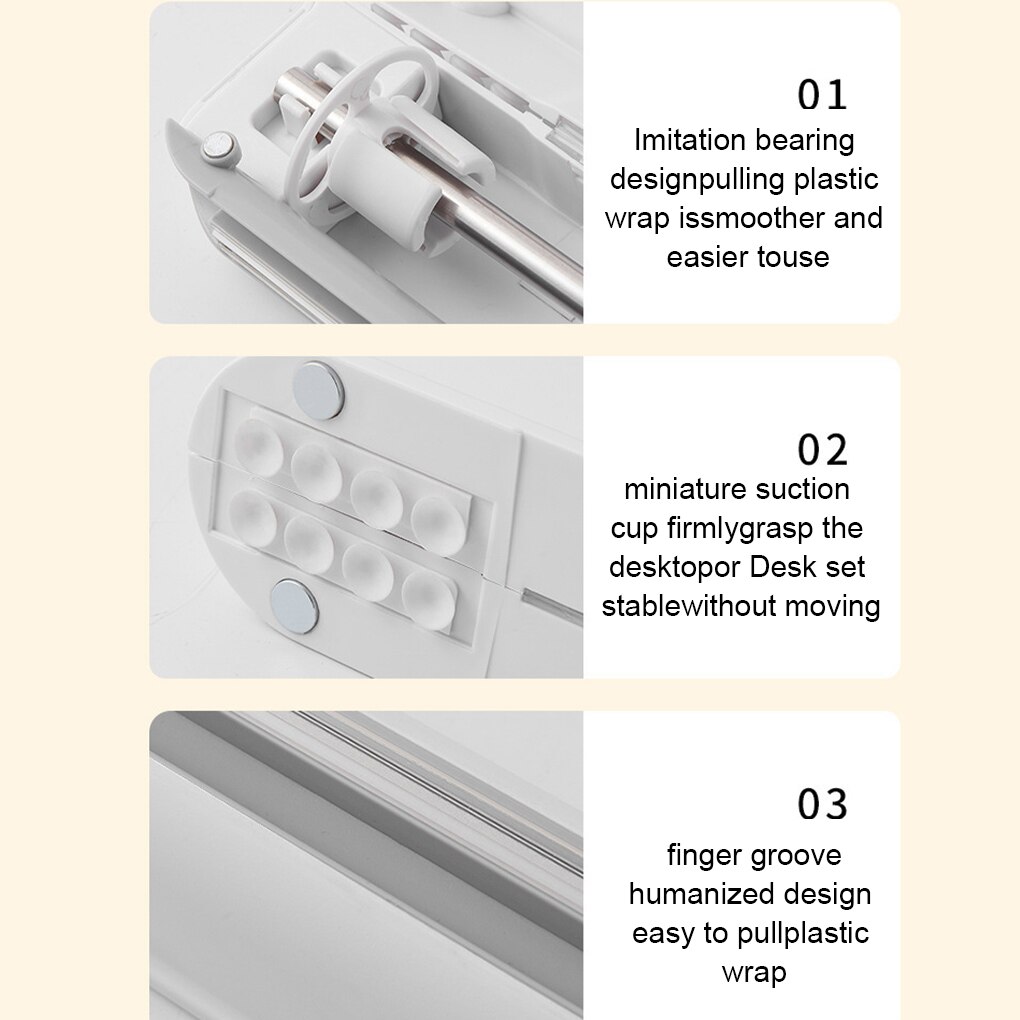 01
Imitation bearing designpulling plastic wrap issmoother and easier touse

02
miniature suction cup firmlygrasp the desktopor Desk set stablewithout moving

03
finger groove humanized design easy to pullplastic wrap