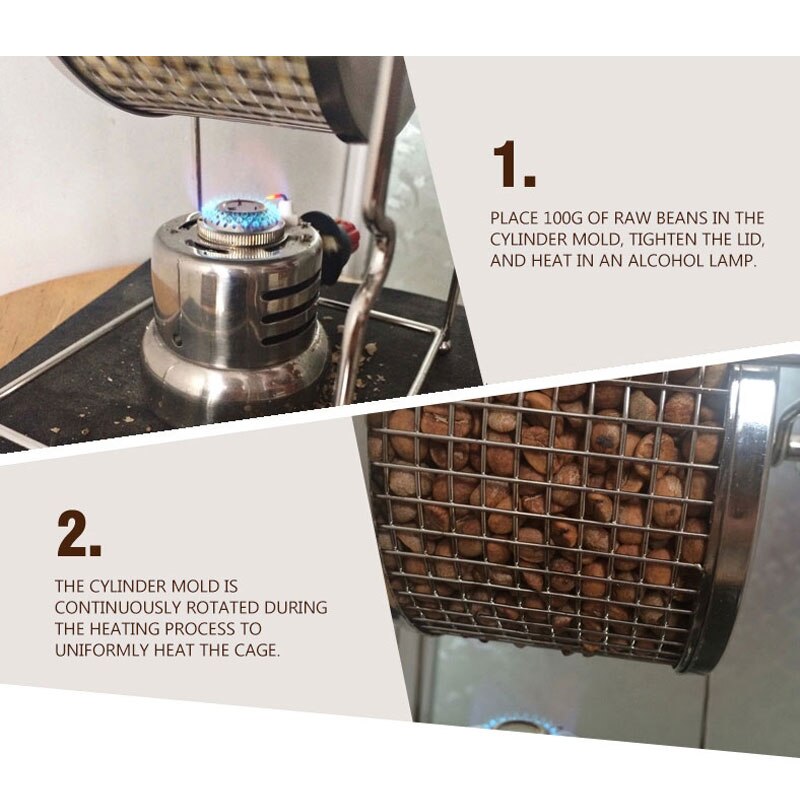 1.

PLACE 100G OF RAW BEANS IN THE CYLINDER MOLD, TIGHTEN THE LID, AND HEAT IN AN ALCOHOL LAMP.

2.

THE CYLINDER MOLD IS CONTINUOUSLY ROTATED DURING THE HEATING PROCESS TO UNIFORMLY HEAT THE CAGE.