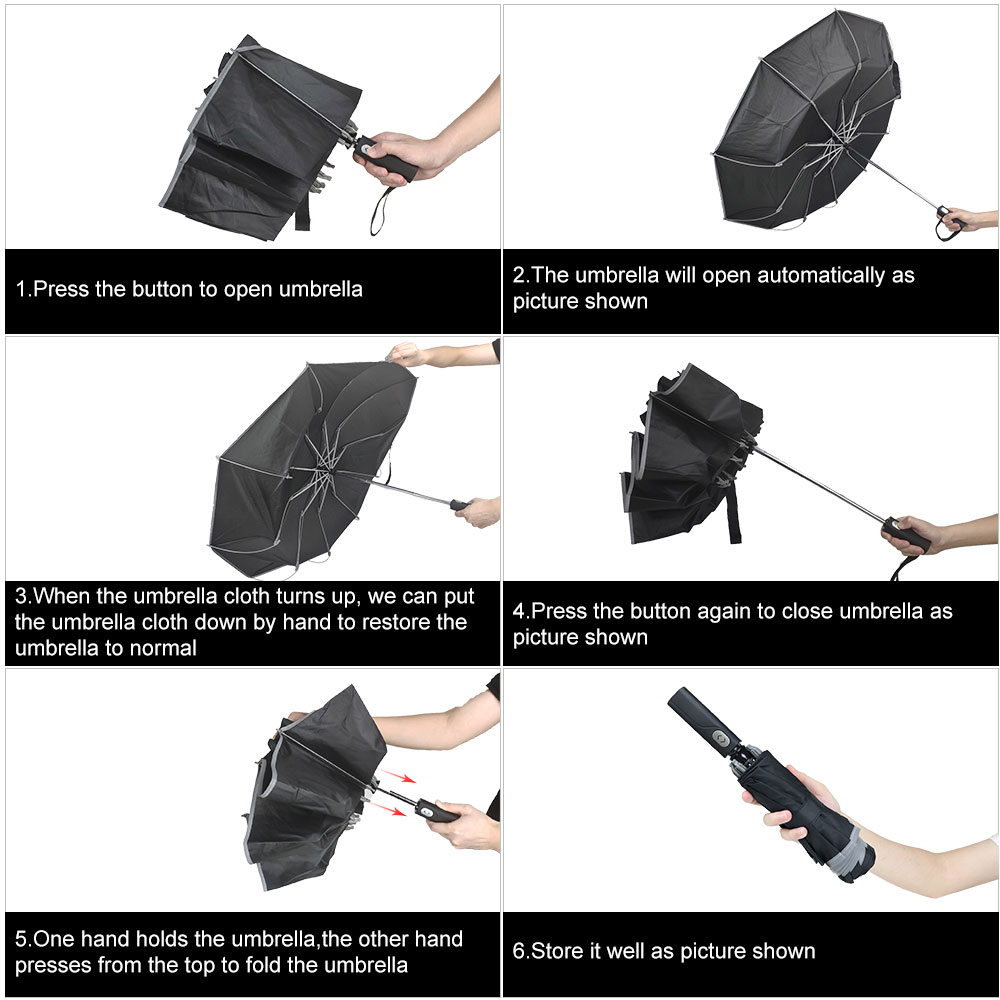 1.Press the button to open umbrella

2.The umbrella will open automatically as picture shown

3.When the umbrella cloth turns up, we can put the umbrella cloth down by hand to restore the umbrella to normal

4.Press the button again to close umbrella as picture shown

5.One hand holds the umbrella,the other hand presses from the top to fold the umbrella

6.Store it well as picture shown