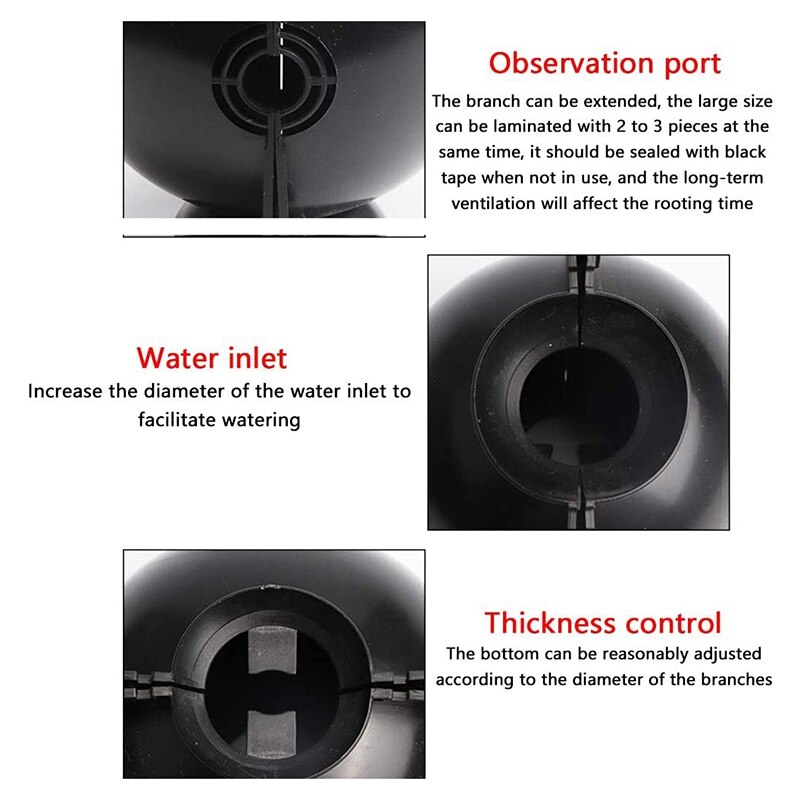 Observation port
The branch can be extended, the large size can be laminated with 2 to 3 pieces at the same time, it should be sealed with black tape when not in use, and the long-term ventilation will affect the rooting time

Water inlet
Increase the diameter of the water inlet to facilitate watering

Thickness control
The bottom can be reasonably adjusted according to the diameter of the branches