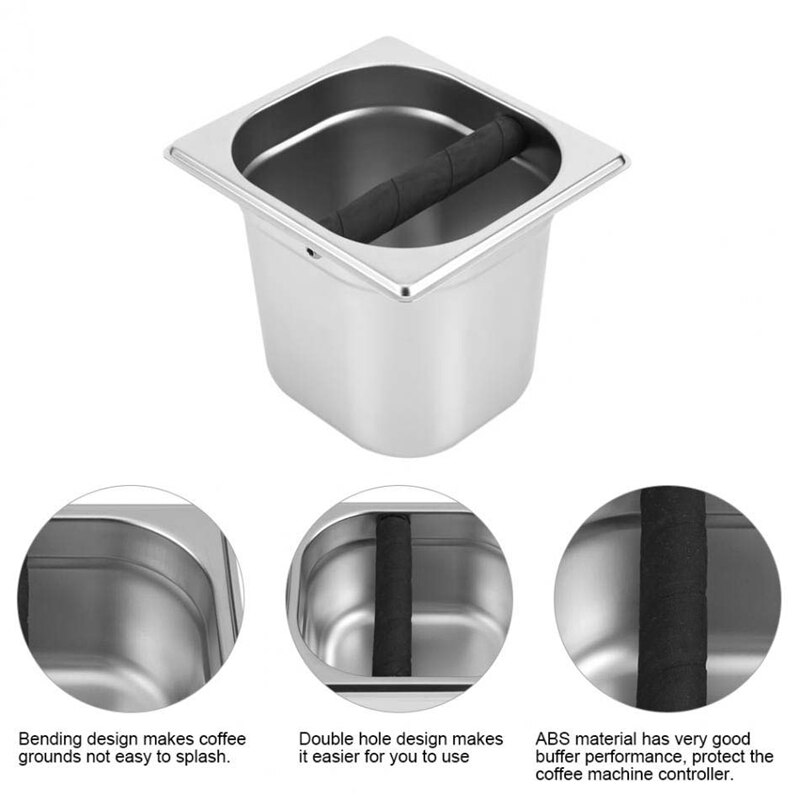 Bending design makes coffee grounds not easy to splash.

Double hole design makes it easier for you to use

ABS material has very good buffer performance, protect the coffee machine controller.