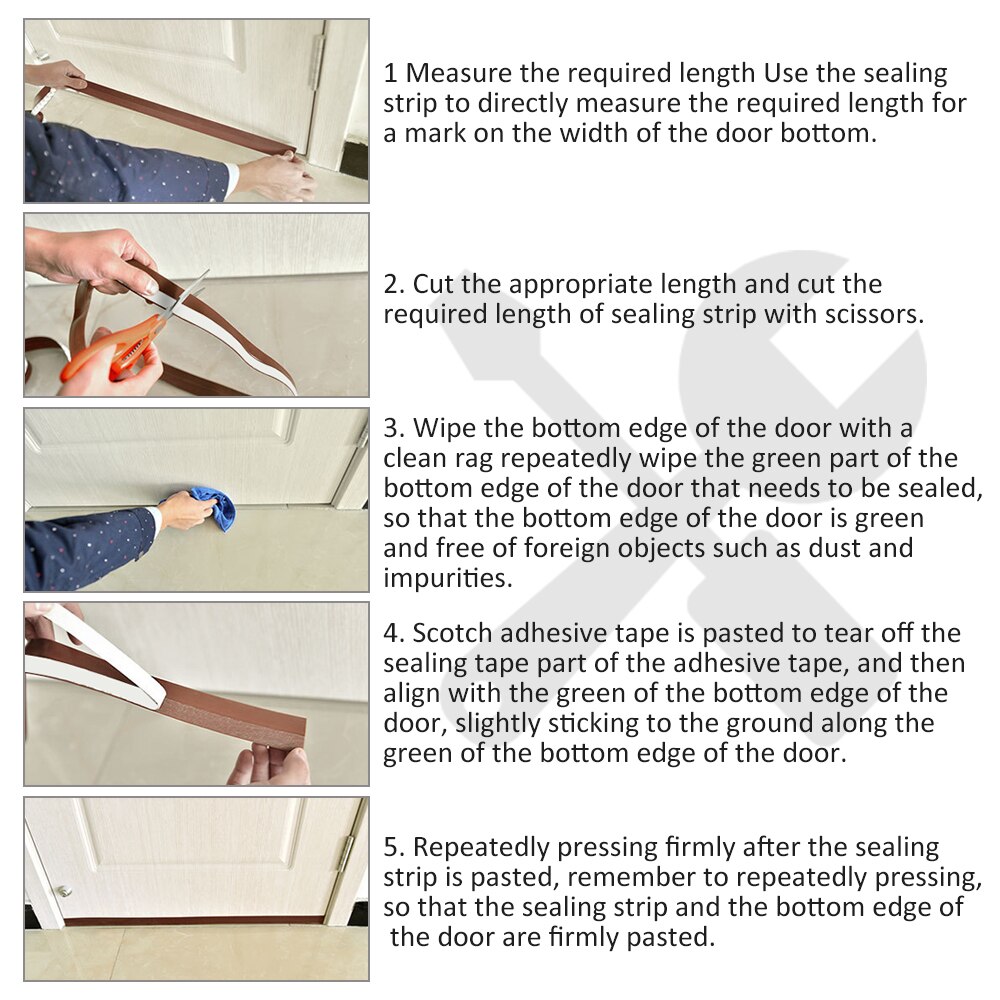 1 Measure the required length Use the sealing strip to directly measure the required length for a mark on the width of the door bottom.

2. Cut the appropriate length and cut the required length of sealing strip with scissors.

3. Wipe the bottom edge of the door with a clean rag repeatedly wipe the green part of the bottom edge of the door that needs to be sealed, so that the bottom edge of the door is green and free of foreign objects such as dust and impurities.

4. Scotch adhesive tape is pasted to tear off the sealing tape part of the adhesive tape, and then align with the green of the bottom edge of the door, slightly sticking to the ground along the green of the bottom edge of the door.

5. Repeatedly pressing firmly after the sealing strip is pasted, remember to repeatedly pressing, so that the sealing strip and the bottom edge of the door are firmly pasted.