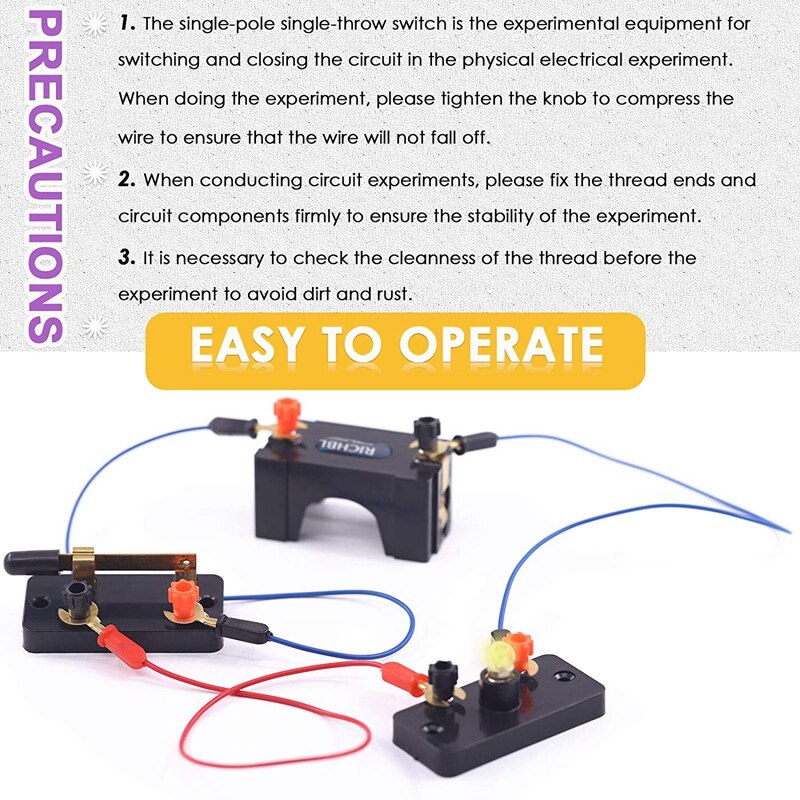 PRECAUTIONS

1. The single-pole single-throw switch is the experimental equipment for switching and closing the circuit in the physical electrical experiment. When doing the experiment, please tighten the knob to compress the wire to ensure that the wire will not fall off.

2. When conducting circuit experiments, please fix the thread ends and circuit components firmly to ensure the stability of the experiment.

3. It is necessary to check the cleanness of the thread before the experiment to avoid dirt and rust.

EASY TO OPERATE

RICHBL