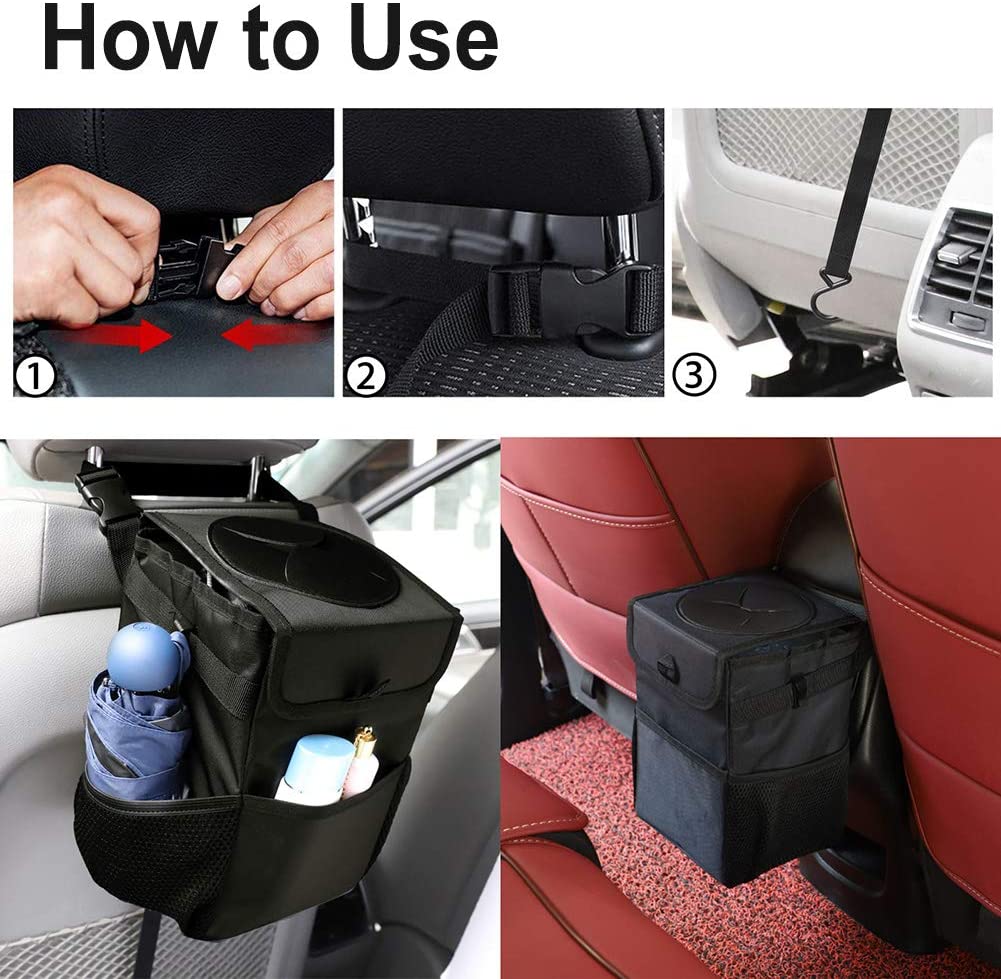 How to Use

①

②

③