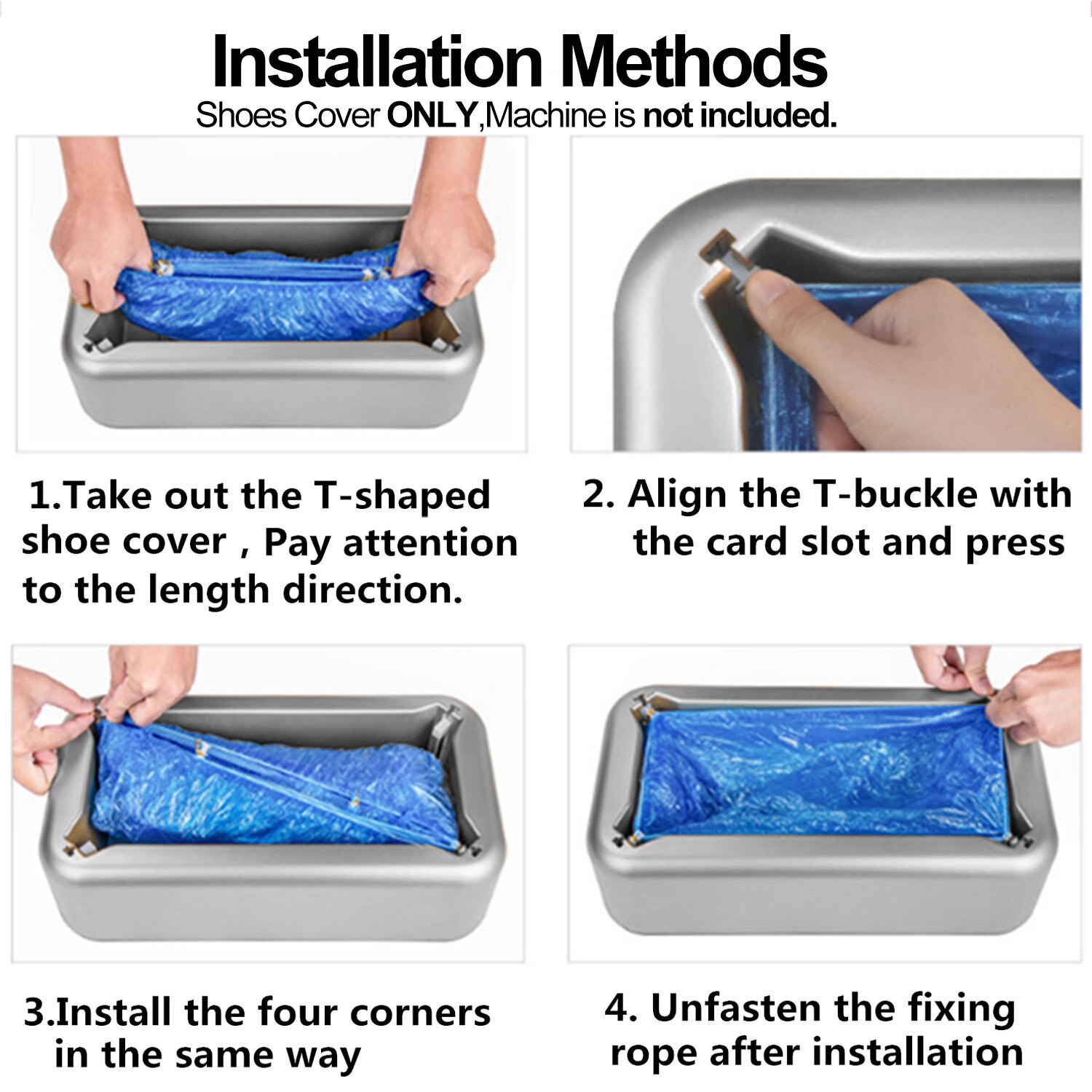 Installation Methods

Shoes Cover ONLY,Machine is not included.

1.Take out the T-shaped shoe cover , Pay attention to the length direction.

2. Align the T-buckle with the card slot and press

3.Install the four corners in the same way

4. Unfasten the fixing rope after installation