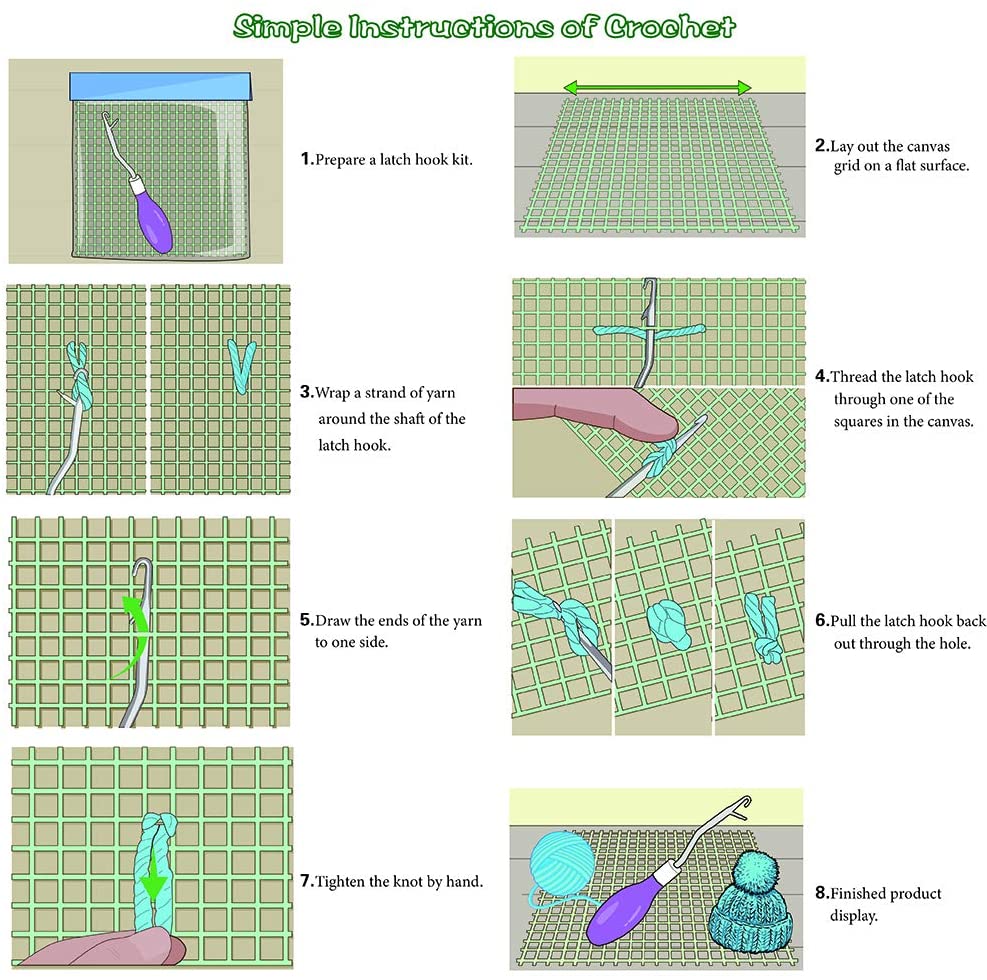 Simple Instructions of Crochet

1.Prepare a latch hook kit.

2.Lay out the canvas grid on a flat surface.

3.Wrap a strand of yarn around the shaft of the latch hook.

4.Thread the latch hook through one of the squares in the canvas.

5.Draw the ends of the yarn to one side.

6.Pull the latch hook back out through the hole.

7.Tighten the knot by hand.

8.Finished product display.