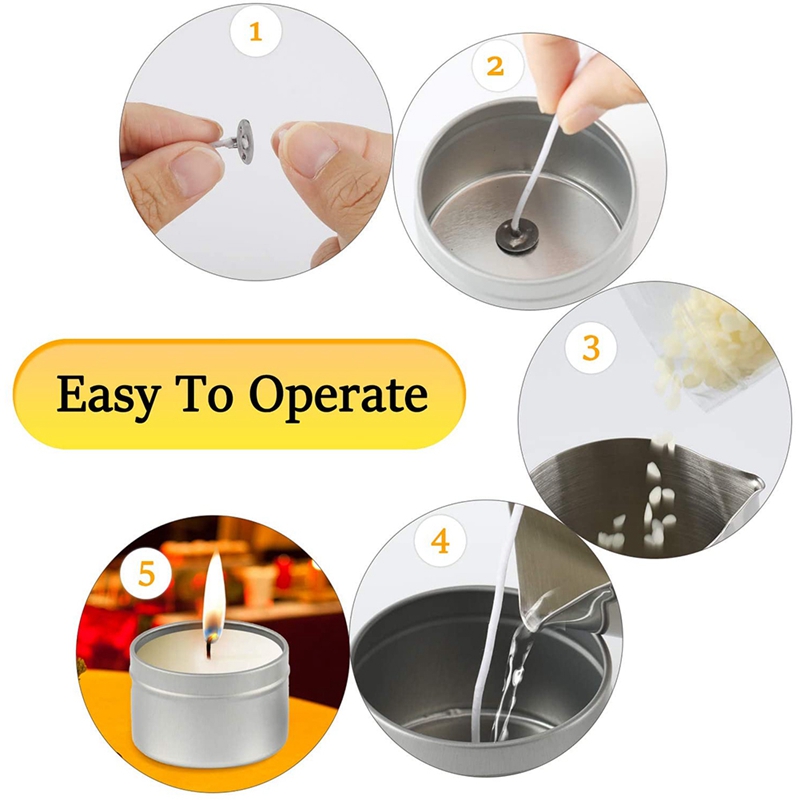 1

2

Easy To Operate

3

4

5