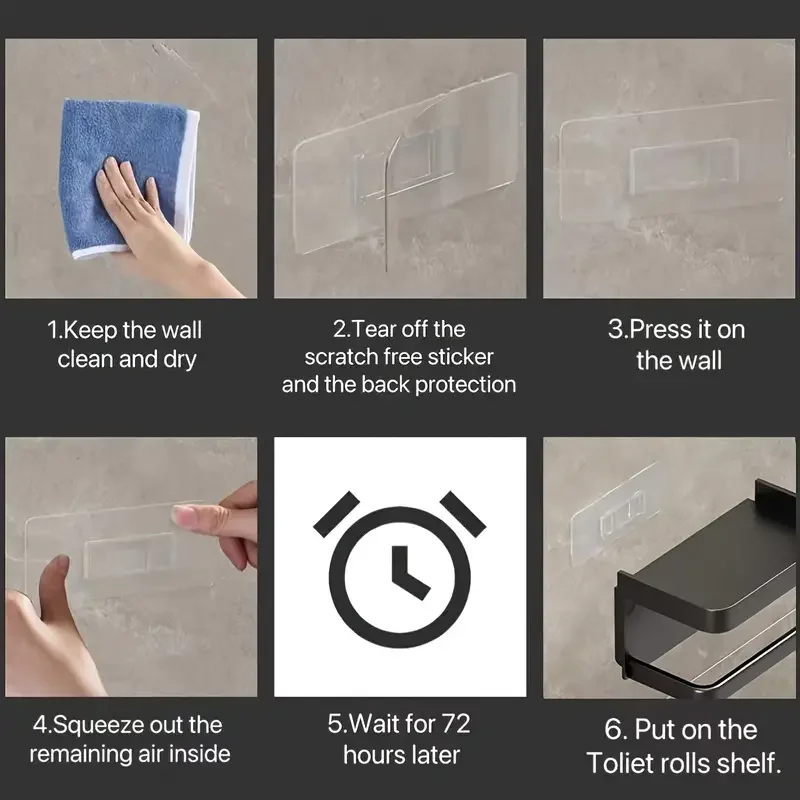 1.Keep the wall clean and dry

2.Tear off the scratch free sticker and the back protection

3.Press it on the wall

4.Squeeze out the remaining air inside

5.Wait for 72 hours later

6. Put on the Toliet rolls shelf.